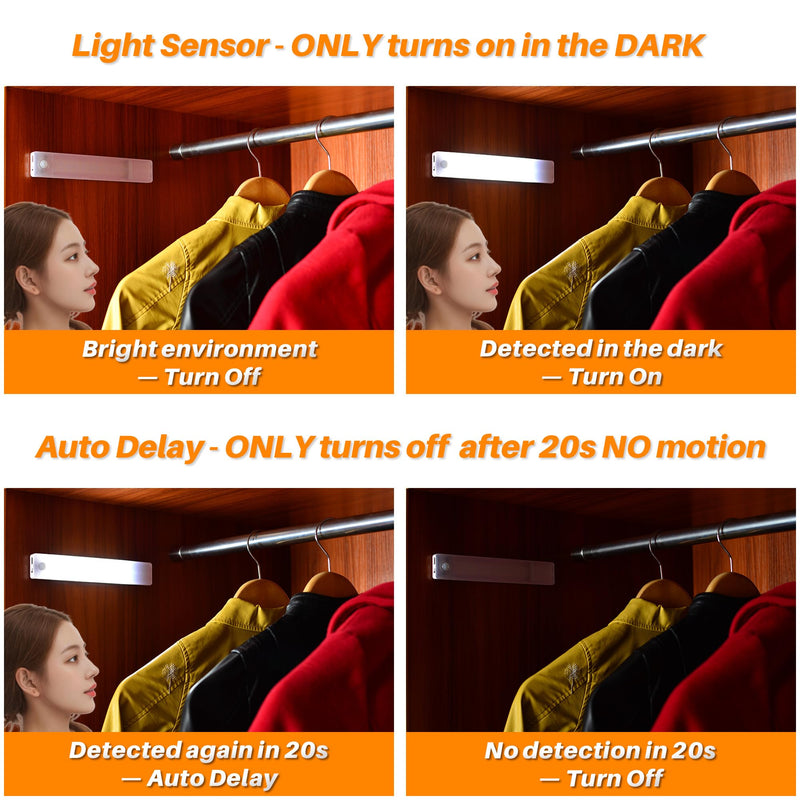 Light Sensor - ONLY turns on in the DARK

Bright environment
— Turn Off

Detected in the dark
— Turn On

Auto Delay - ONLY turns off after 20s NO motion

Detected again in 20s
— Auto Delay

No detection in 20s
— Turn Off