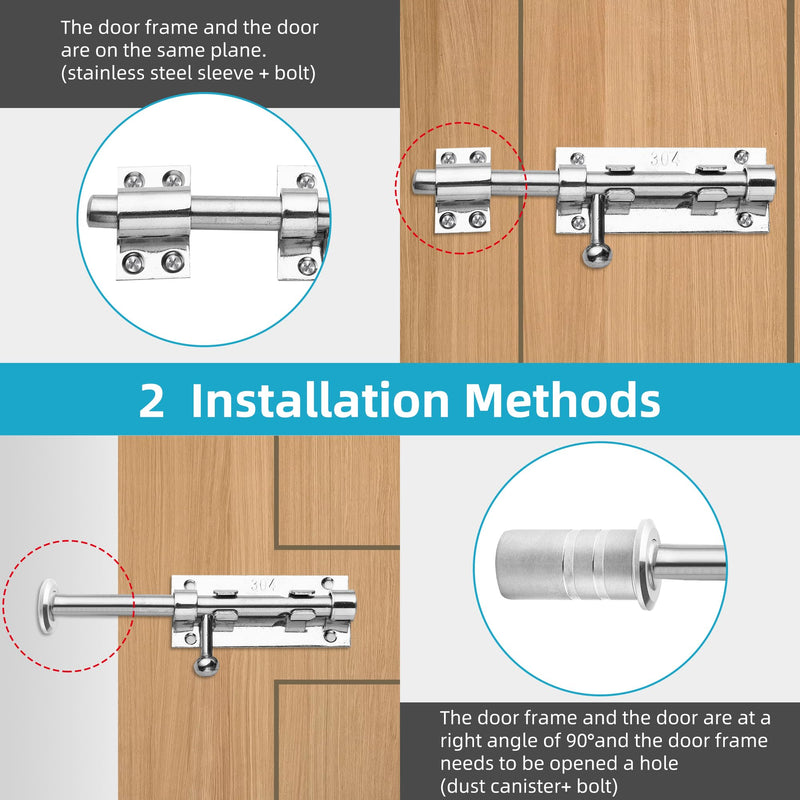 The door frame and the door are on the same plane.
(stainless steel sleeve + bolt)

304

2 Installation Methods

304

The door frame and the door are at a right angle of 90°and the door frame needs to be opened a hole
(dust canister+ bolt)