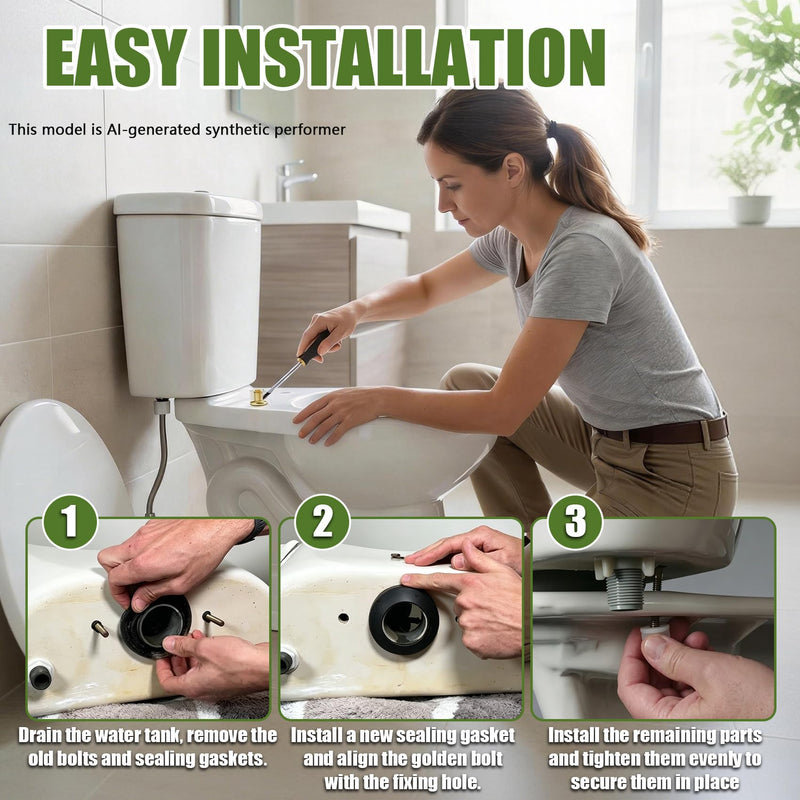 EASY INSTALLATION

This model is AI-generated synthetic performer

1

Drain the water tank, remove the old bolts and sealing gaskets.

2

Install a new sealing gasket and align the golden bolt with the fixing hole.

3

Install the remaining parts and tighten them evenly to secure them in place