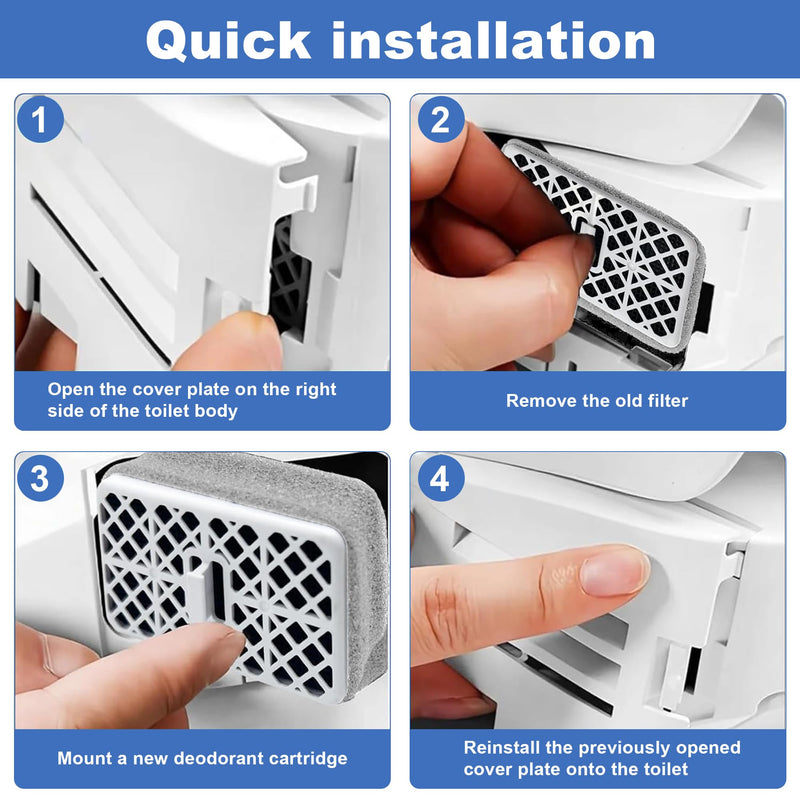 Quick installation

1

Open the cover plate on the right side of the toilet body

2

Remove the old filter

3

Mount a new deodorant cartridge

4

Reinstall the previously opened cover plate onto the toilet