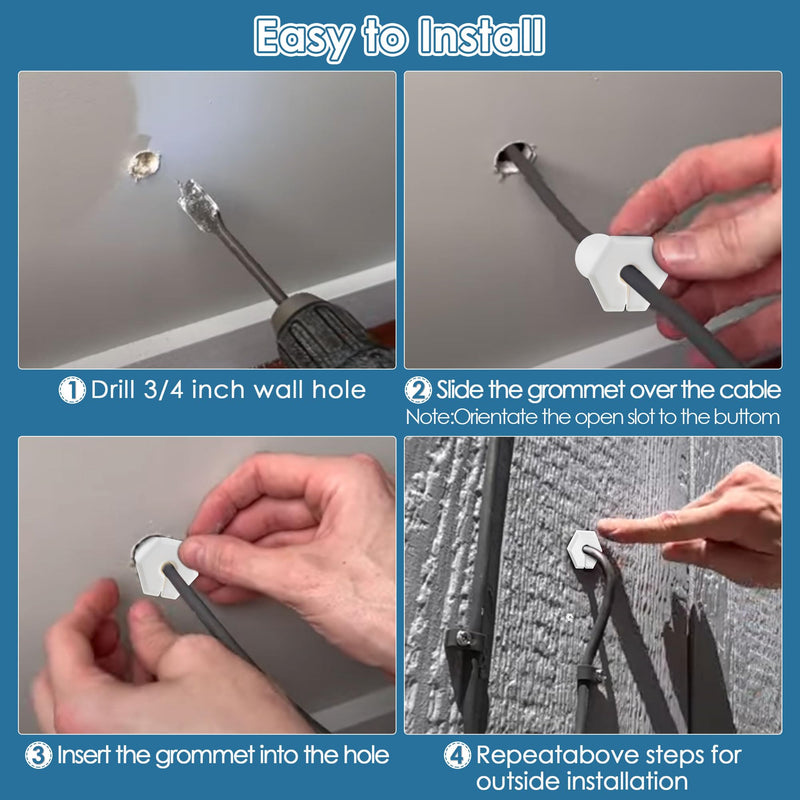 Easy to Install

1 Drill 3/4 inch wall hole

2 Slide the grommet over the cable
Note:Orientate the open slot to the buttom

3 Insert the grommet into the hole

4 Repeatabove steps for outside installation