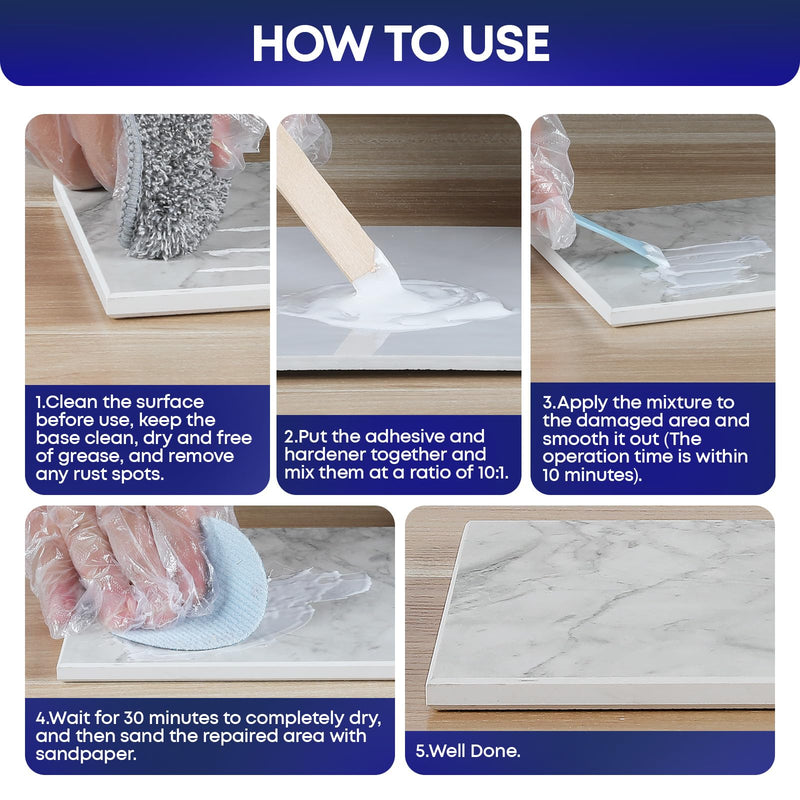 HOW TO USE

1.Clean the surface before use, keep the base clean, dry and free of grease, and remove any rust spots.

2.Put the adhesive and hardener together and mix them at a ratio of 10:1.

3.Apply the mixture to the damaged area and smooth it out (The operation time is within 10 minutes).

4.Wait for 30 minutes to completely dry, and then sand the repaired area with sandpaper.

5.Well Done.