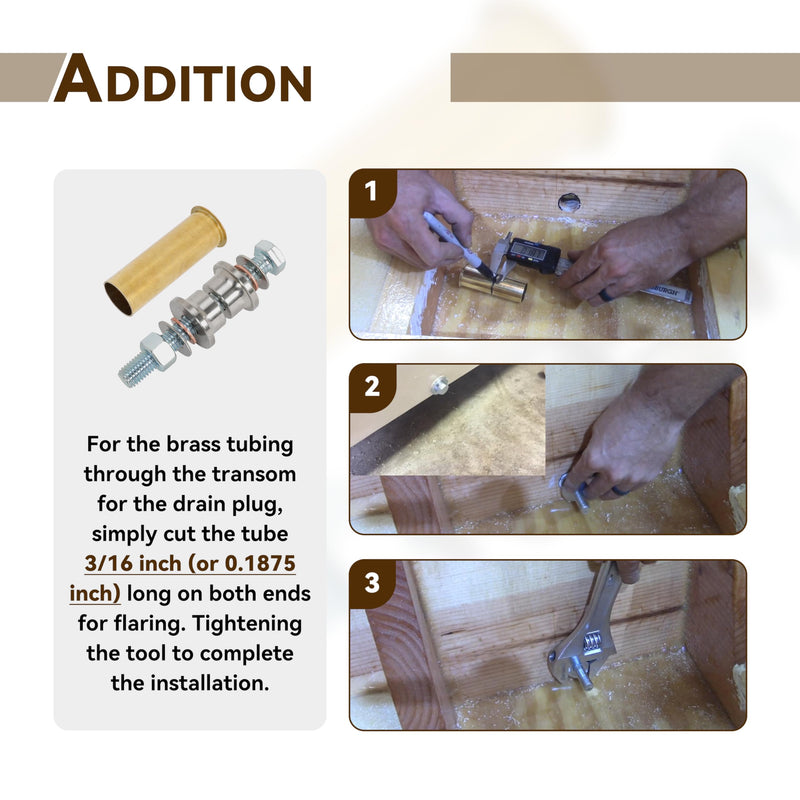 ADDITION

For the brass tubing through the transom for the drain plug, simply cut the tube 3/16 inch (or 0.1875 inch) long on both ends for flaring. Tightening the tool to complete the installation.

1

2

3