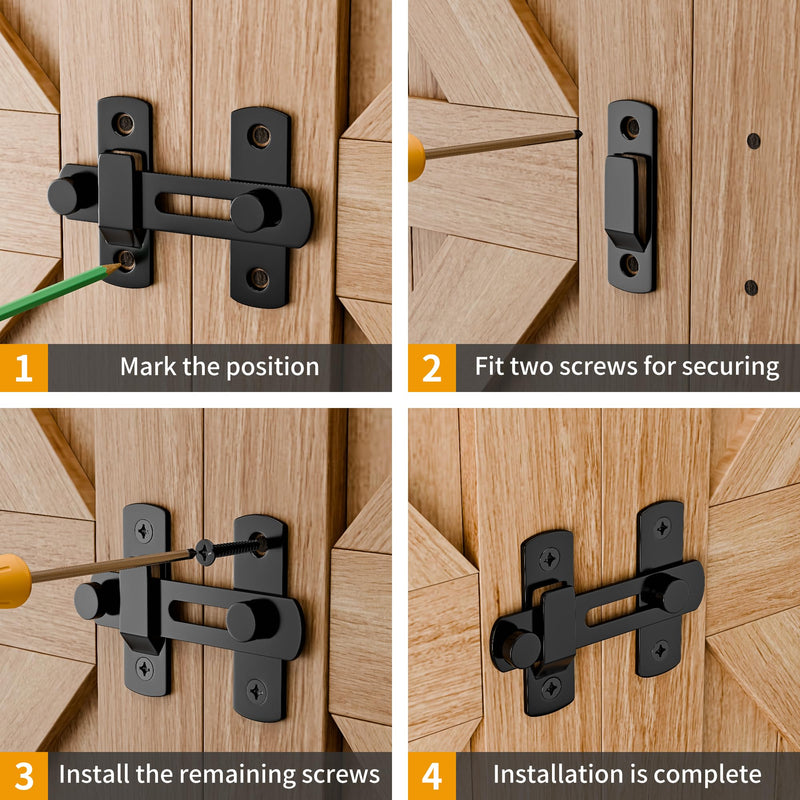 1 Mark the position

2 Fit two screws for securing

3 Install the remaining screws

4 Installation is complete