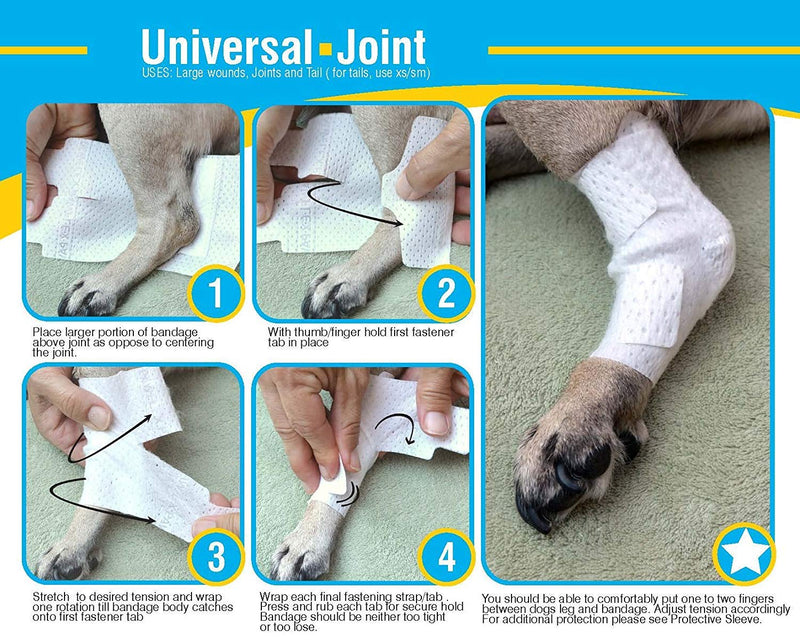 Universal Joint
USES: Large wounds, Joints and Tail ( for tails, use xs/sm)

1
Place larger portion of bandage above joint as oppose to centering the joint.

2
With thumb/finger hold first fastener tab in place

3
Stretch to desired tension and wrap one rotation till bandage body catches onto first fastener tab

4
Wrap each final fastening strap/tab . Press and rub each tab for secure hold Bandage should be neither too tight or too lose.

You should be able to comfortably put one to two fingers between dogs leg and bandage. Adjust tension accordingly For additional protection please see Protective Sleeve.