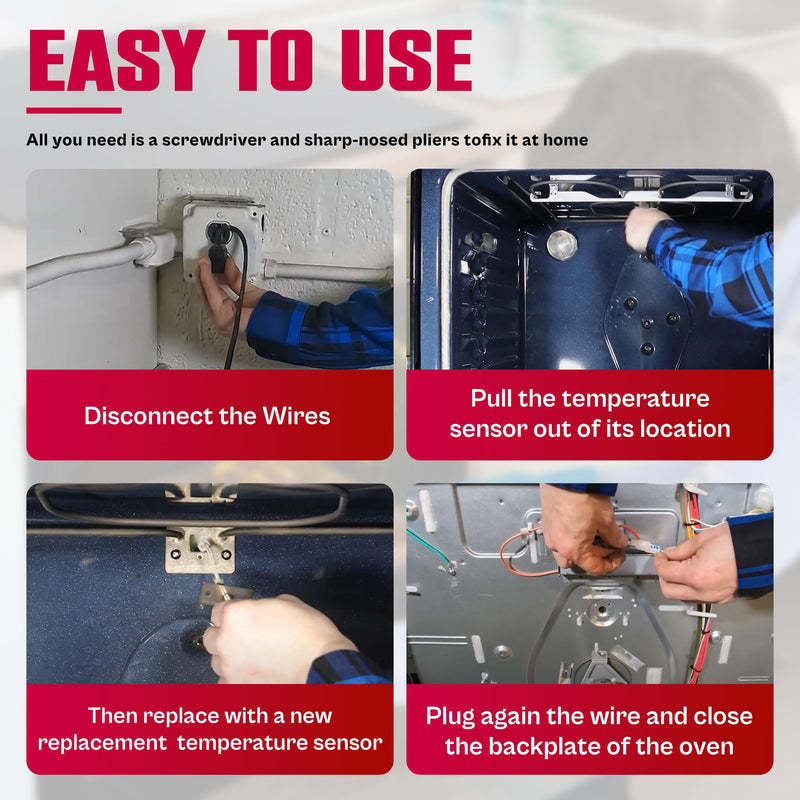 EASY TO USE

All you need is a screwdriver and sharp-nosed pliers tofix it at home

Disconnect the Wires

Pull the temperature sensor out of its location

Then replace with a new replacement temperature sensor

Plug again the wire and close the backplate of the oven