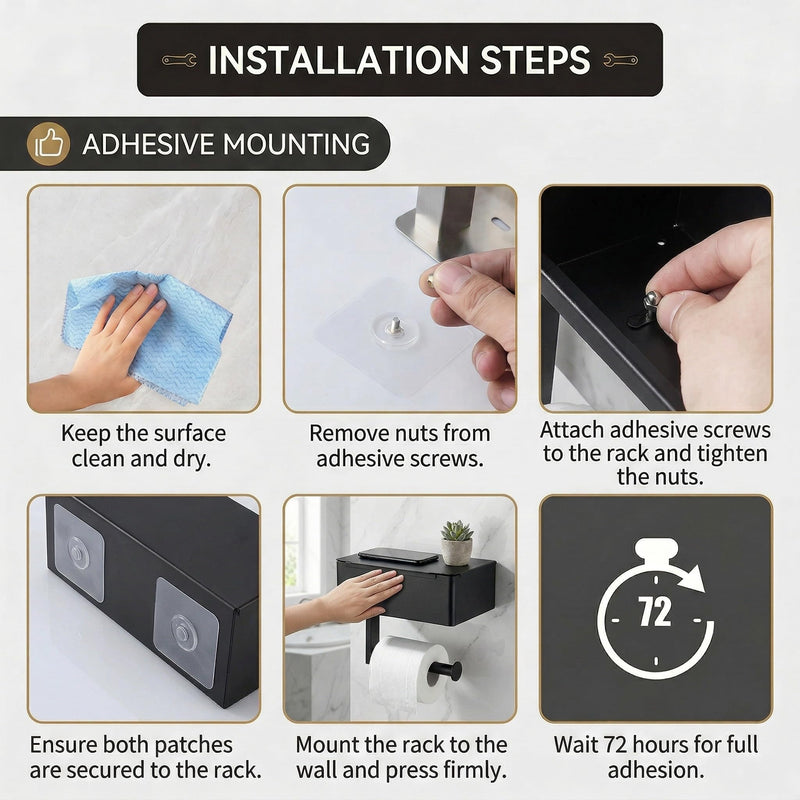 INSTALLATION STEPS

ADHESIVE MOUNTING

Keep the surface clean and dry.

Remove nuts from adhesive screws.

Attach adhesive screws to the rack and tighten the nuts.

Ensure both patches are secured to the rack.

Mount the rack to the wall and press firmly.

72

Wait 72 hours for full adhesion.