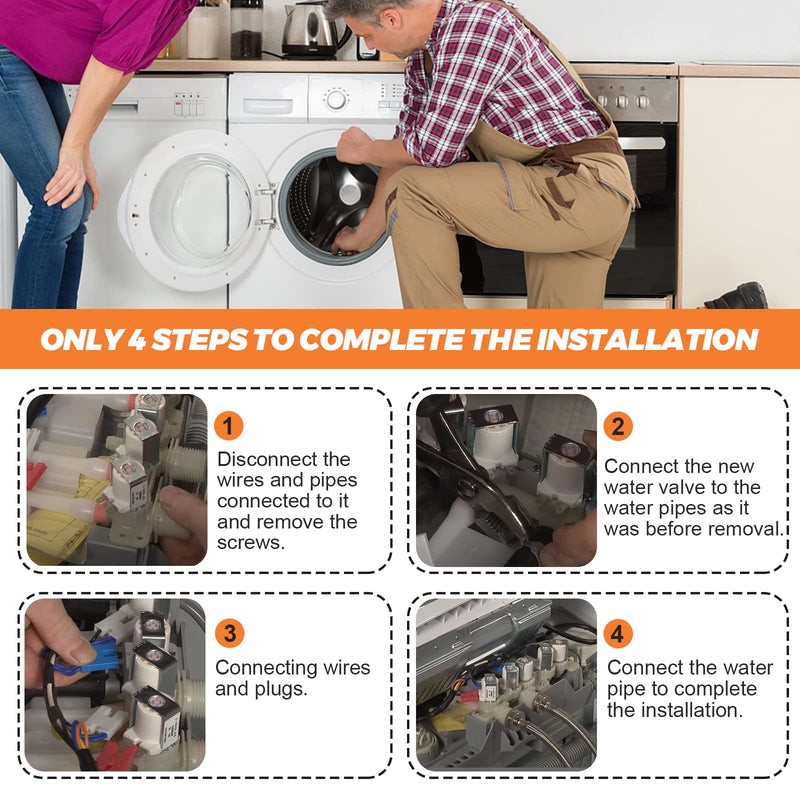 ONLY 4 STEPS TO COMPLETE THE INSTALLATION

1
Disconnect the wires and pipes connected to it and remove the screws.

2
Connect the new water valve to the water pipes as it was before removal.

3
Connecting wires and plugs.

4
Connect the water pipe to complete the installation.