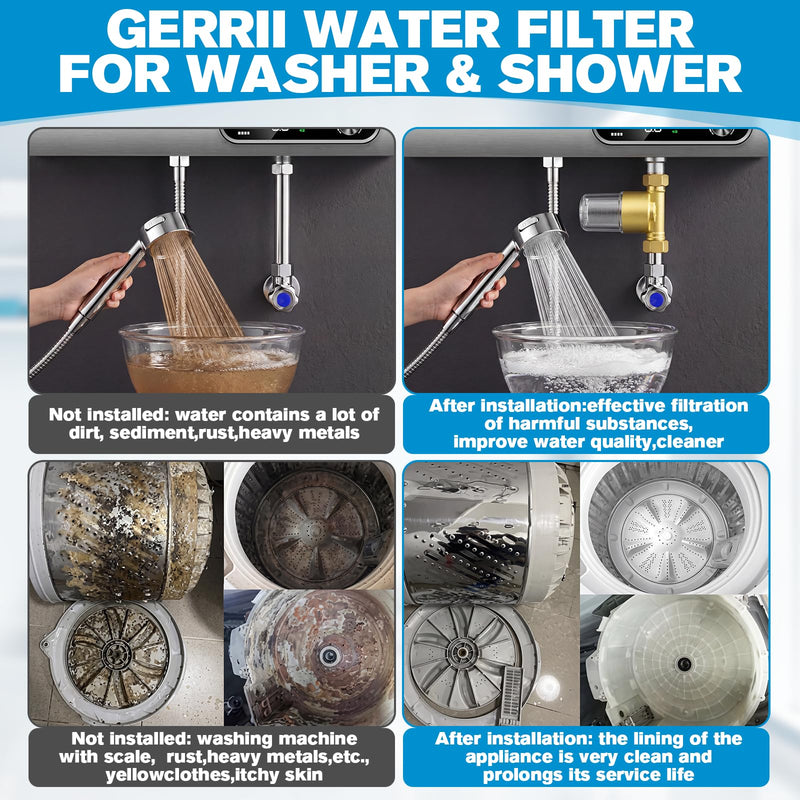 GERRII WATER FILTER FOR WASHER & SHOWER

Not installed: water contains a lot of dirt, sediment,rust,heavy metals

After installation:effective filtration of harmful substances, improve water quality,cleaner

Not installed: washing machine with scale, rust,heavy metals,etc., yellowclothes,itchy skin

After installation: the lining of the appliance is very clean and prolongs its service life