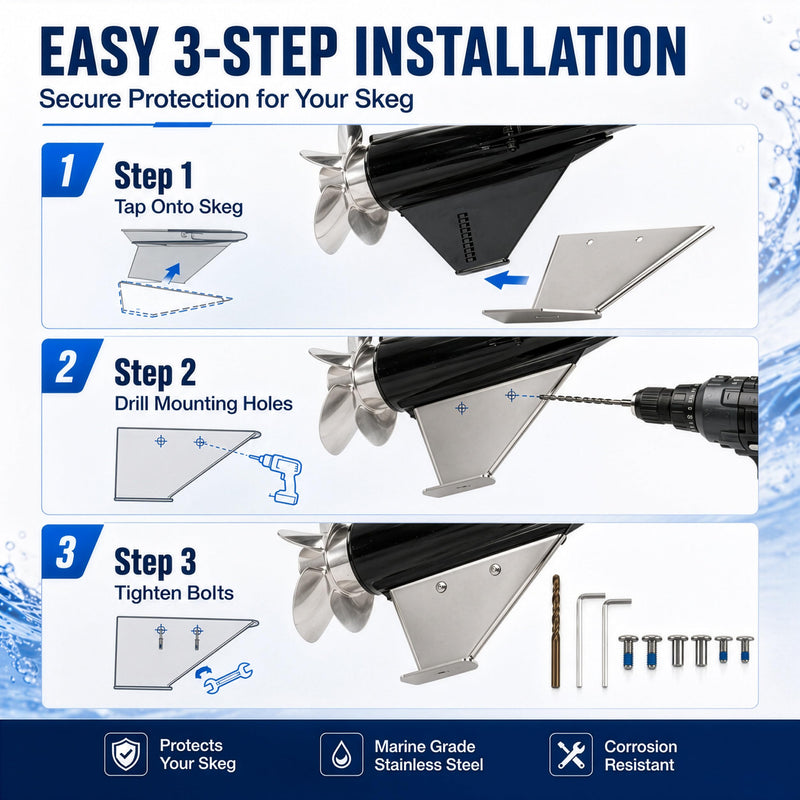 EASY 3-STEP INSTALLATION
Secure Protection for Your Skeg

1 Step 1
Tap Onto Skeg

2 Step 2
Drill Mounting Holes

3 Step 3
Tighten Bolts

Protects Your Skeg

Marine Grade Stainless Steel

Corrosion Resistant