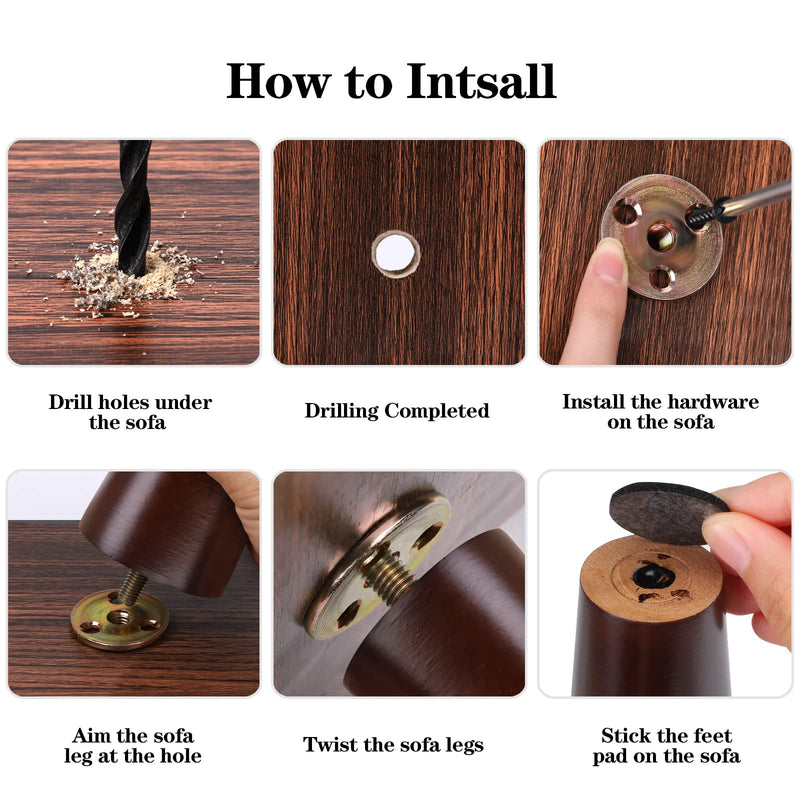 How to Intsall

Drill holes under the sofa

Drilling Completed

Install the hardware on the sofa

Aim the sofa leg at the hole

Twist the sofa legs

Stick the feet pad on the sofa