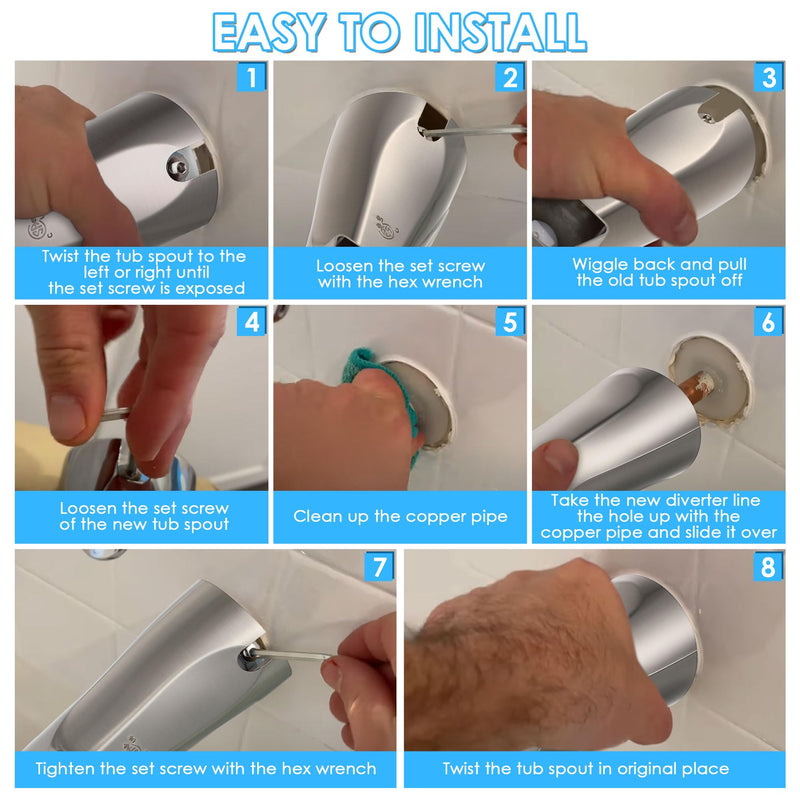 EASY TO INSTALL

1
Twist the tub spout to the left or right until the set screw is exposed

2
Loosen the set screw with the hex wrench

3
Wiggle back and pull the old tub spout off

4
Loosen the set screw of the new tub spout

5
Clean up the copper pipe

6
Take the new diverter line the hole up with the copper pipe and slide it over

7
Tighten the set screw with the hex wrench

8
Twist the tub spout in original place