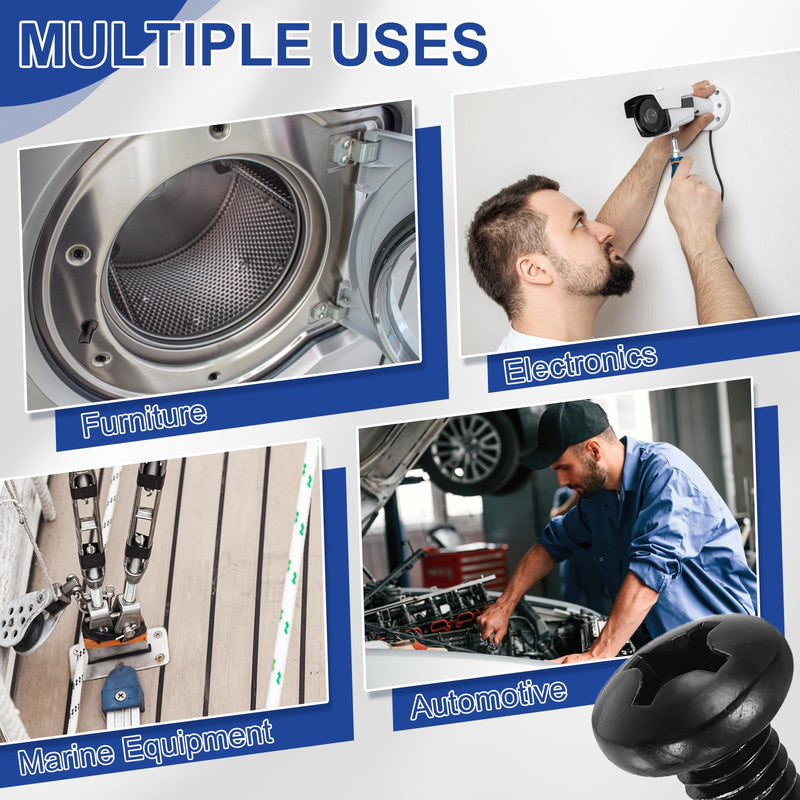 MULTIPLE USES

Furniture

Electronics

Marine Equipment

Automotive