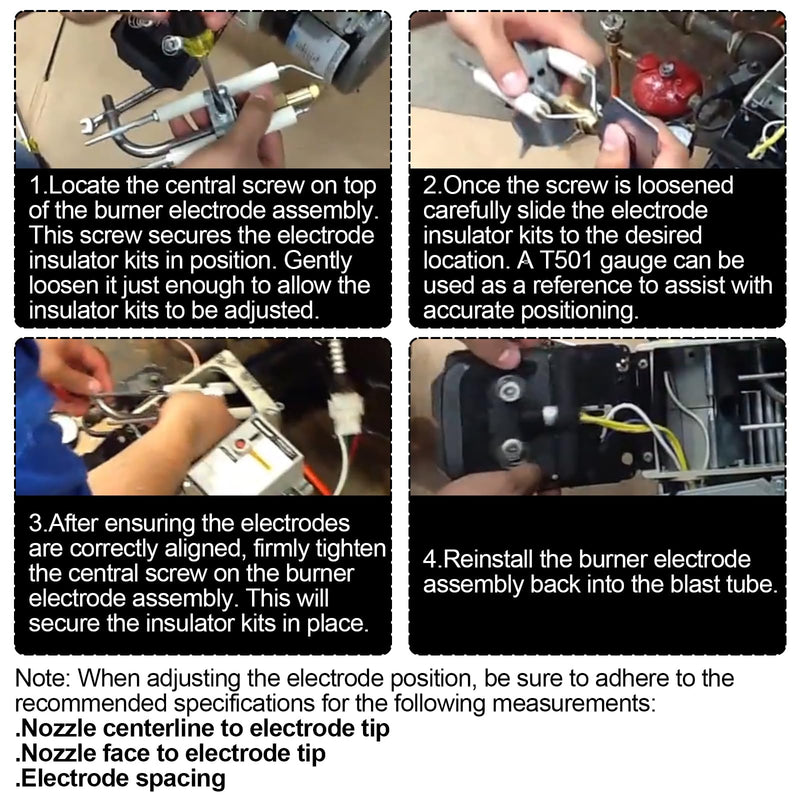 1.Locate the central screw on top of the burner electrode assembly. This screw secures the electrode insulator kits in position. Gently loosen it just enough to allow the insulator kits to be adjusted.

2.Once the screw is loosened carefully slide the electrode insulator kits to the desired location. A T501 gauge can be used as a reference to assist with accurate positioning.

3.After ensuring the electrodes are correctly aligned, firmly tighten the central screw on the burner electrode assembly. This will secure the insulator kits in place.

4.Reinstall the burner electrode assembly back into the blast tube.

Note: When adjusting the electrode position, be sure to adhere to the recommended specifications for the following measurements:
.Nozzle centerline to electrode tip
.Nozzle face to electrode tip
.Electrode spacing