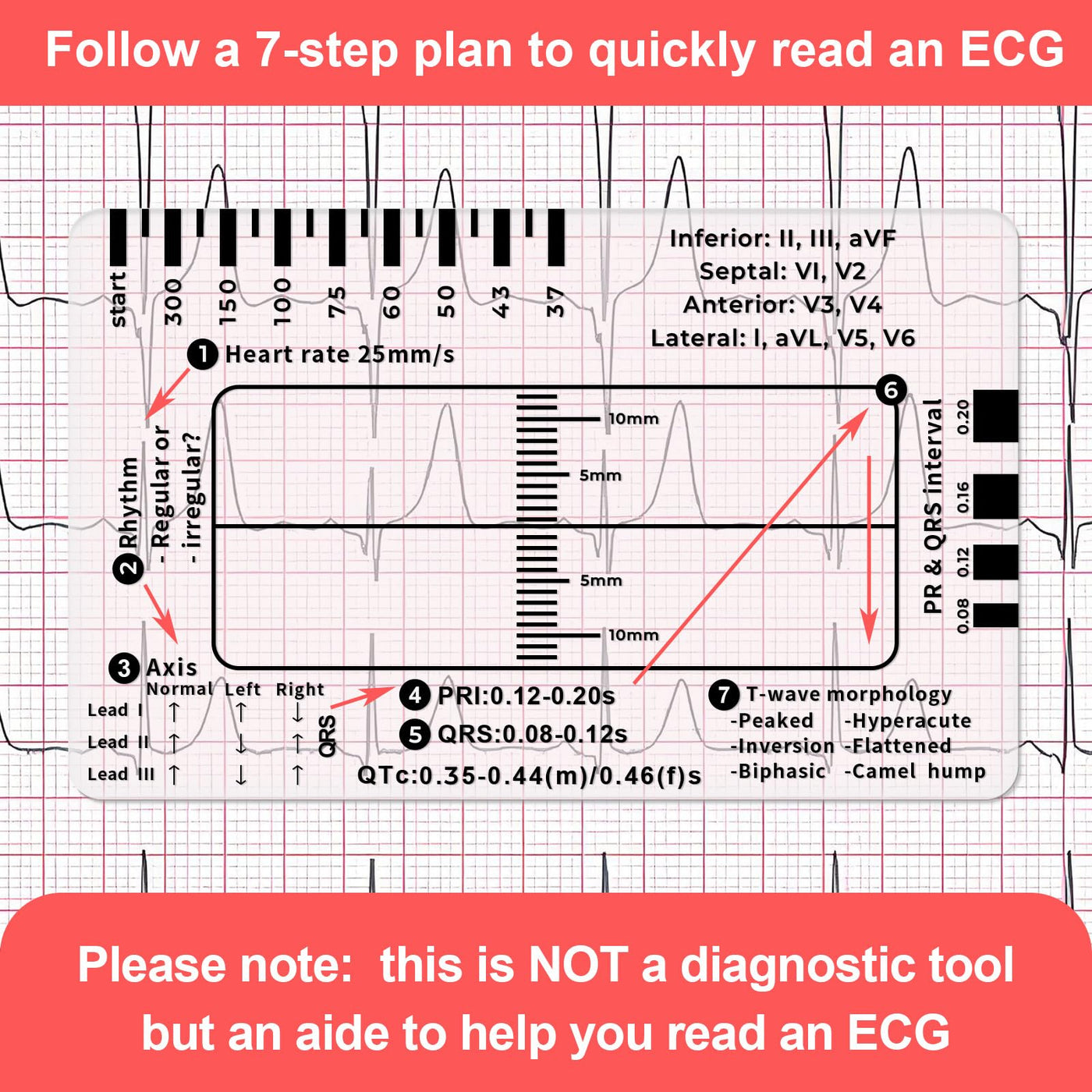 Follow a 7-step plan to quickly read an ECG

start 300 150 100 75 60 50 43 37

Inferior: II, III, aVF
Septal: VI, V2
Anterior: V3, V4
Lateral: I, aVL, V5, V6

1 Heart rate 25mm/s

2 Rhythm
- Regular or
- irregular?

10mm
5mm
5mm
10mm

6

PR & QRS interval
0.20
0.16
0.12
0.08

3 Axis

| | Normal | Left | Right |
|---|---|---|---|
| Lead I | ↑ | ↑ | ↓ |
| Lead II | ↑ | ↓ | ↑ |
| Lead III | ↑ | ↓ | ↑ |

QRS

4 PRI:0.12-0.20s
5 QRS:0.08-0.12s
QTc:0.35-0.44(m)/0.46(f)s

7 T-wave morphology
-Peaked -Hyperacute
-Inversion -Flattened
-Biphasic -Camel hump

Please note: this is NOT a diagnostic tool but an aide to help you read an ECG