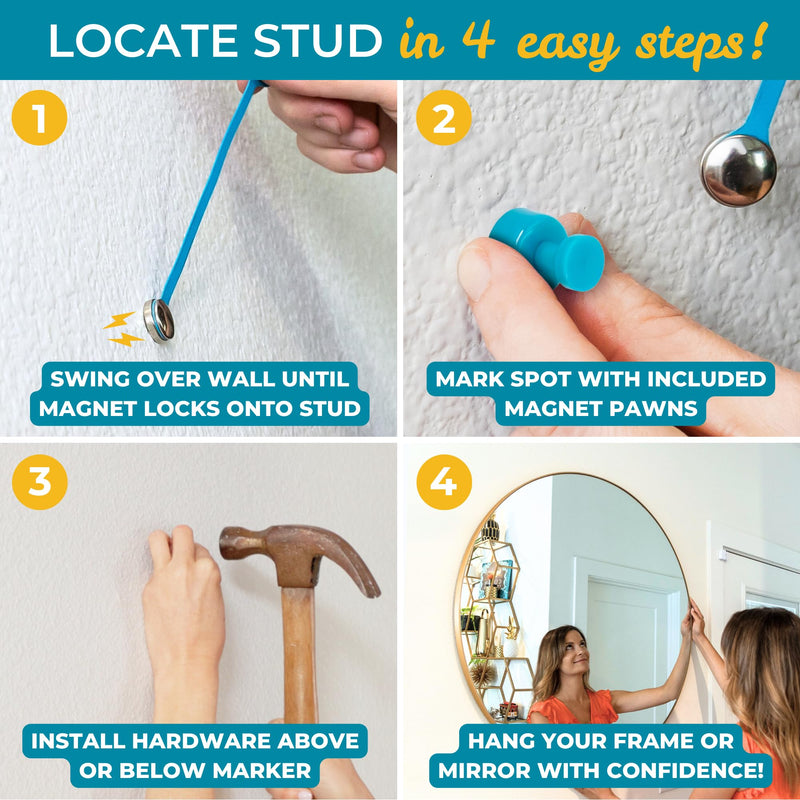 LOCATE STUD in 4 easy steps!

1

SWING OVER WALL UNTIL MAGNET LOCKS ONTO STUD

2

MARK SPOT WITH INCLUDED MAGNET PAWNS

3

INSTALL HARDWARE ABOVE OR BELOW MARKER

4

HANG YOUR FRAME OR MIRROR WITH CONFIDENCE!