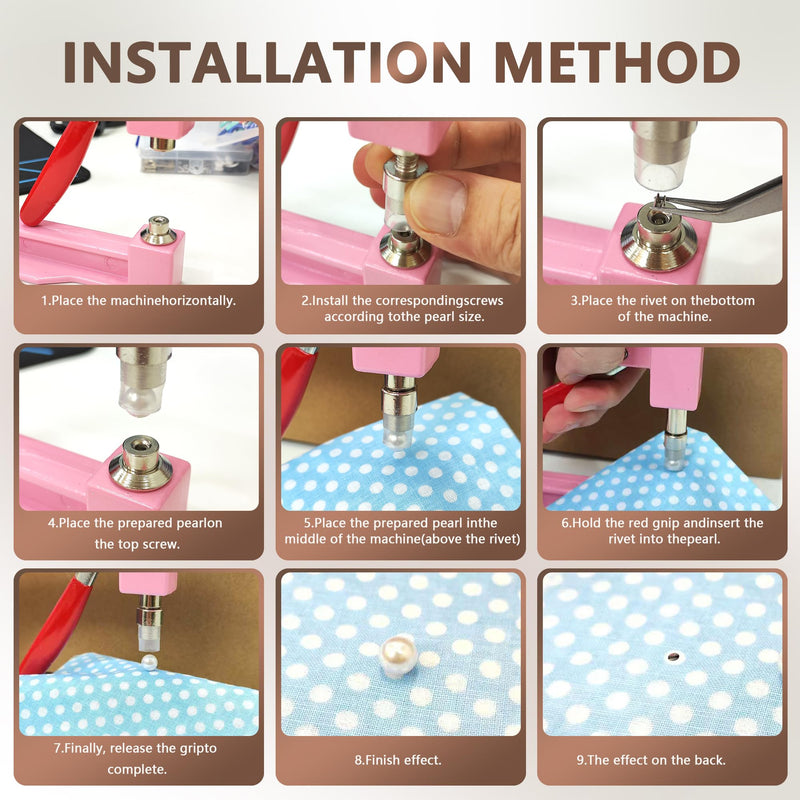 INSTALLATION METHOD

1.Place the machinehorizontally.

2.Install the correspondingscrews according tothe pearl size.

3.Place the rivet on thebottom of the machine.

4.Place the prepared pearlon the top screw.

5.Place the prepared pearl inthe middle of the machine(above the rivet)

6.Hold the red gnip andinsert the rivet into thepearl.

7.Finally, release the gripto complete.

8.Finish effect.

9.The effect on the back.