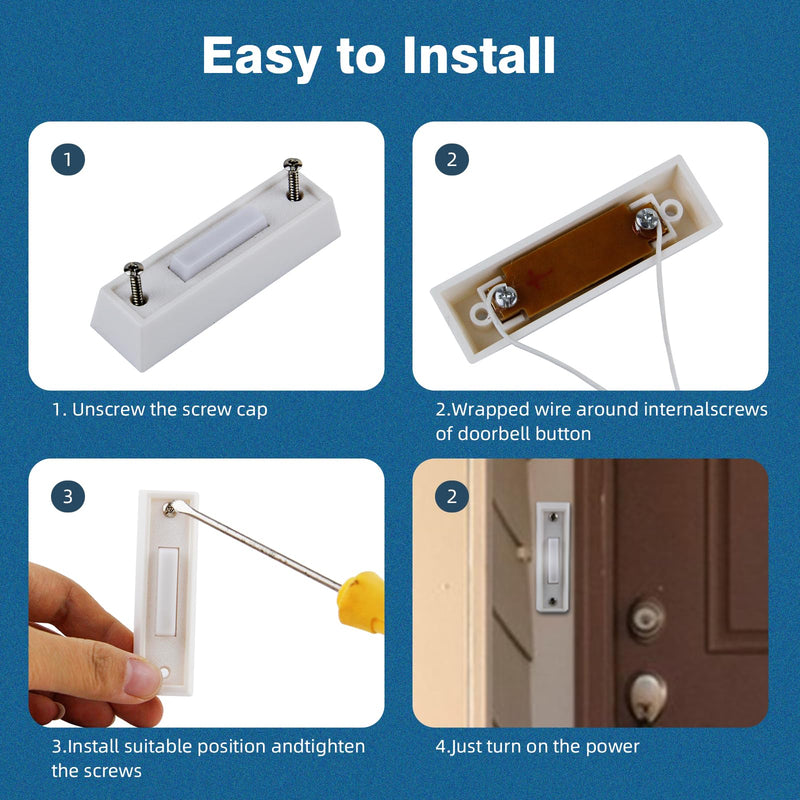 Easy to Install

1

1. Unscrew the screw cap

2

2.Wrapped wire around internalscrews of doorbell button

3

3.Install suitable position andtighten the screws

2

4.Just turn on the power