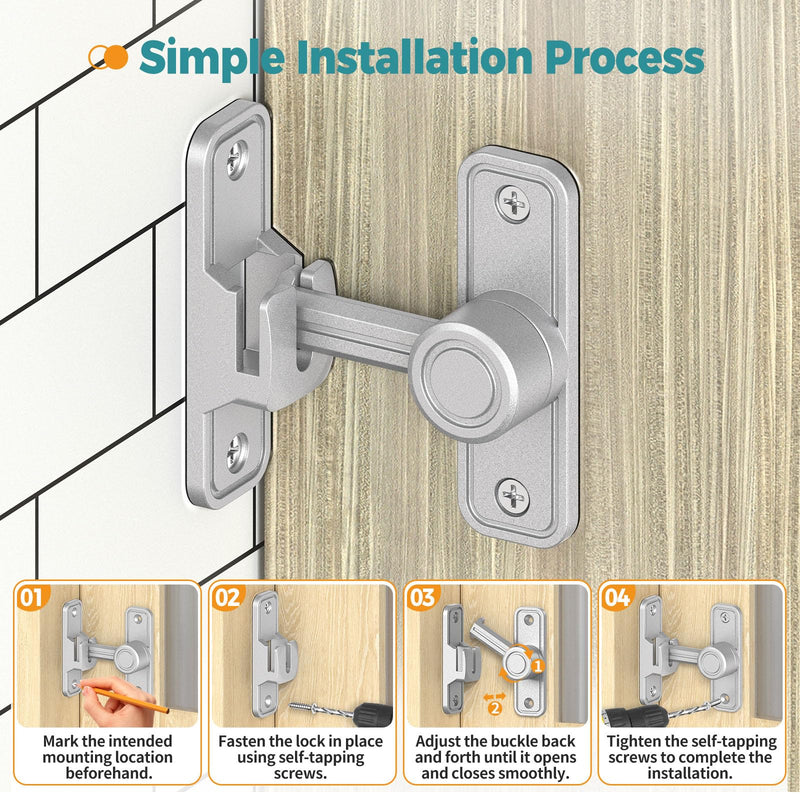 Simple Installation Process

01
Mark the intended mounting location beforehand.

02
Fasten the lock in place using self-tapping screws.

03
1
2
Adjust the buckle back and forth until it opens and closes smoothly.

04
Tighten the self-tapping screws to complete the installation.