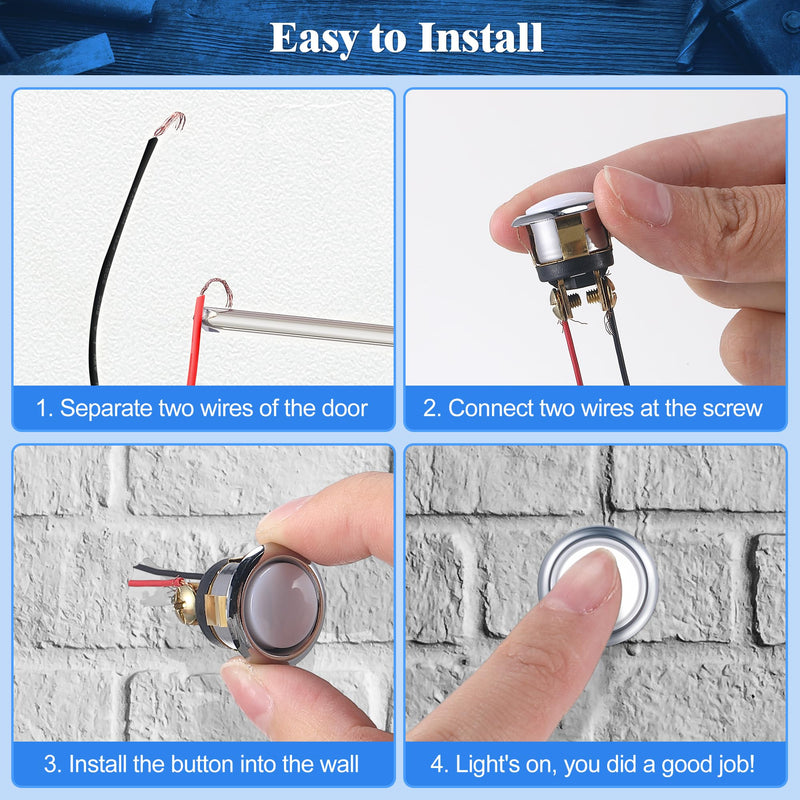 Easy to Install

1. Separate two wires of the door

2. Connect two wires at the screw

3. Install the button into the wall

4. Light's on, you did a good job!