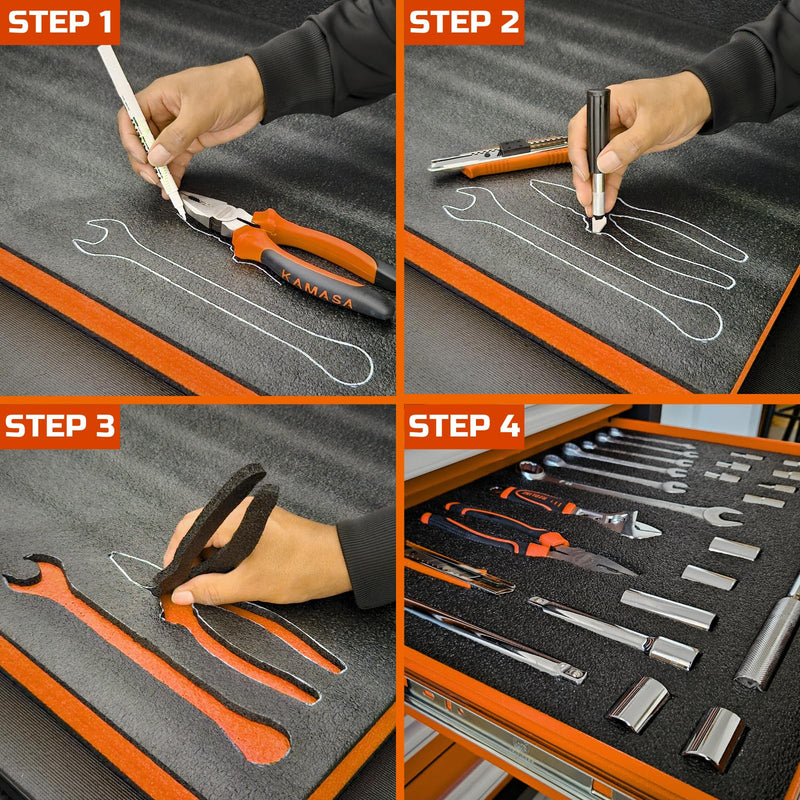 STEP 1

KAMASA

STEP 2

STEP 3

STEP 4