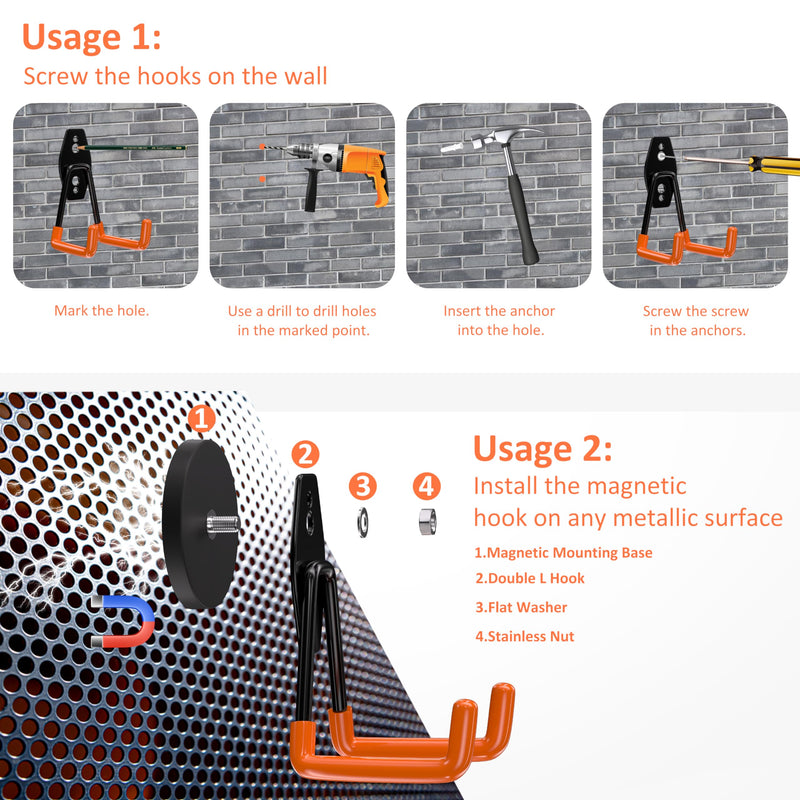 Usage 1:
Screw the hooks on the wall

Mark the hole.

Use a drill to drill holes in the marked point.

Insert the anchor into the hole.

Screw the screw in the anchors.

1

2

3

4

Usage 2:
Install the magnetic hook on any metallic surface

1.Magnetic Mounting Base
2.Double L Hook
3.Flat Washer
4.Stainless Nut