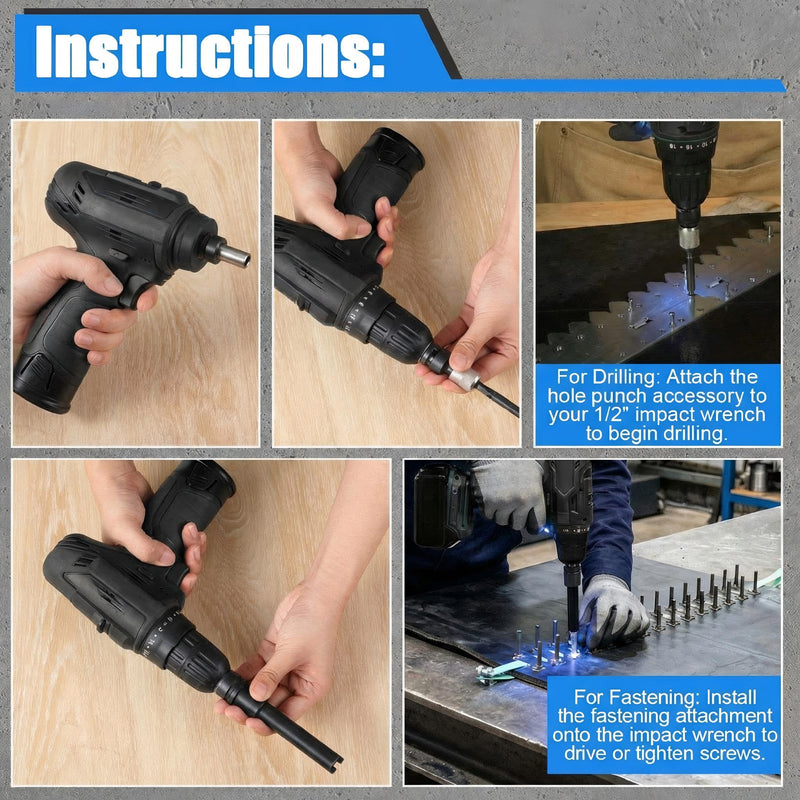 Instructions:

For Drilling: Attach the hole punch accessory to your 1/2" impact wrench to begin drilling.

For Fastening: Install the fastening attachment onto the impact wrench to drive or tighten screws.