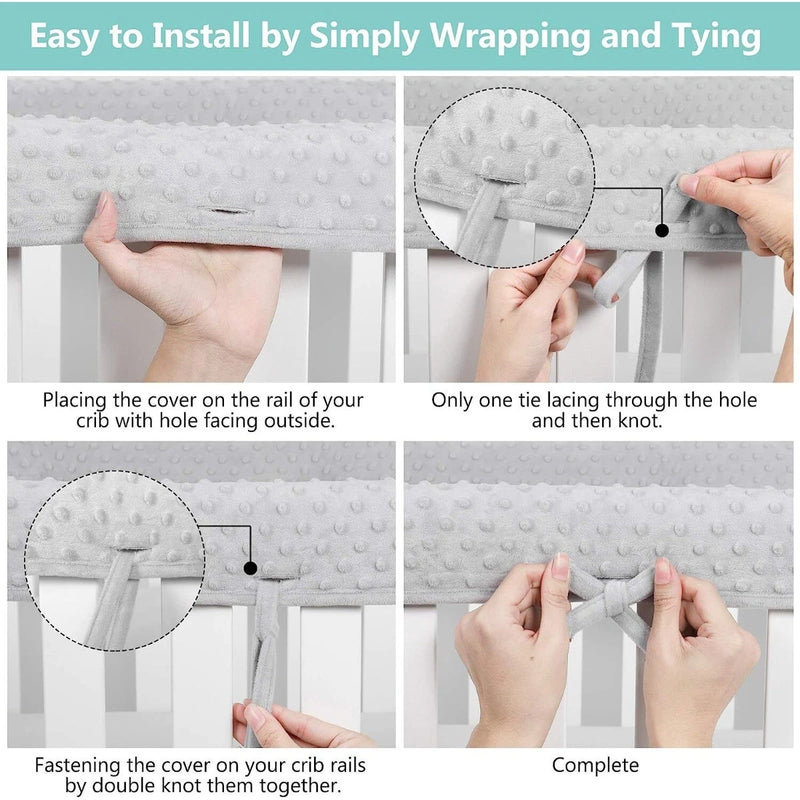 Easy to Install by Simply Wrapping and Tying

Placing the cover on the rail of your crib with hole facing outside.

Only one tie lacing through the hole and then knot.

Fastening the cover on your crib rails by double knot them together.

Complete