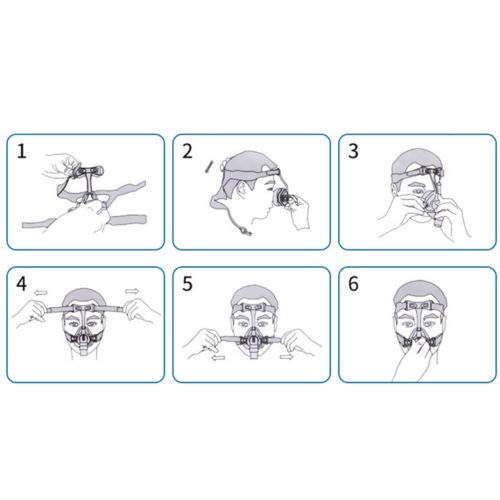 1

2

3

4

5

6