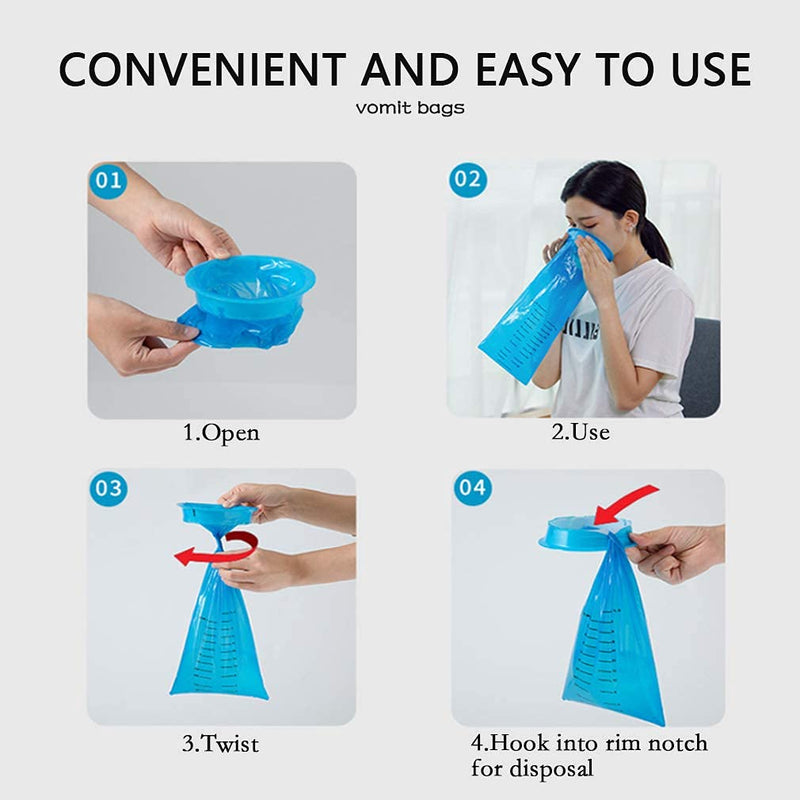 CONVENIENT AND EASY TO USE
vomit bags

01

1.Open

02

2.Use

03

3.Twist

04

4.Hook into rim notch for disposal