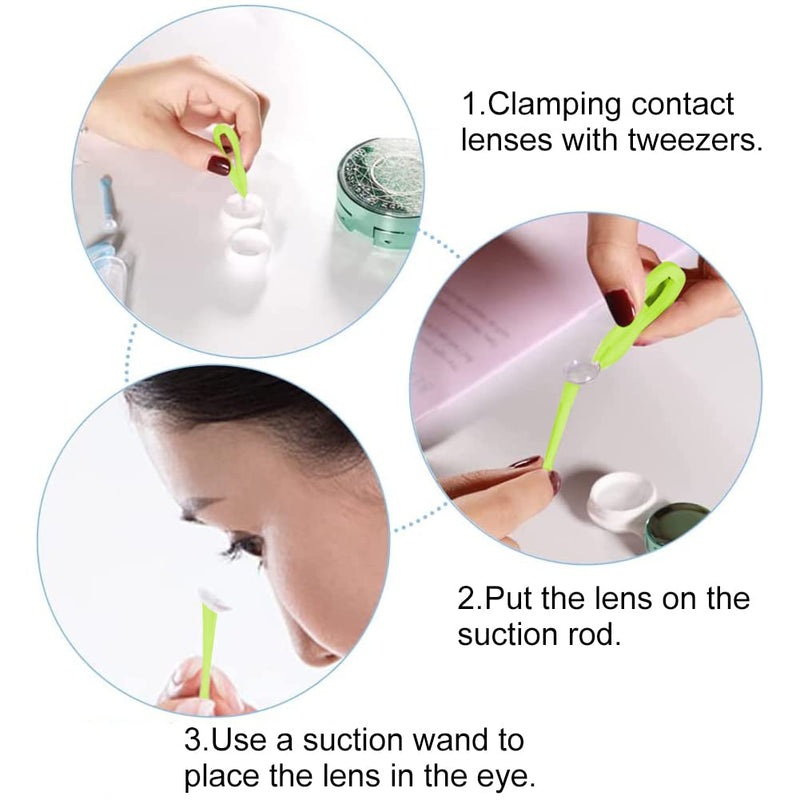 1.Clamping contact lenses with tweezers.

2.Put the lens on the suction rod.

3.Use a suction wand to place the lens in the eye.