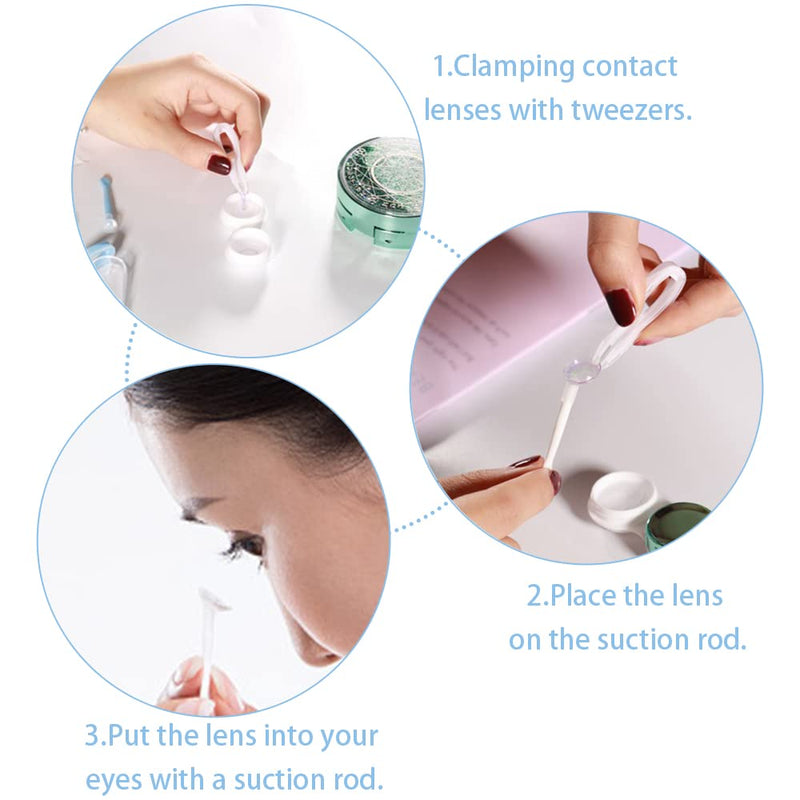 1.Clamping contact lenses with tweezers.

2.Place the lens on the suction rod.

3.Put the lens into your eyes with a suction rod.