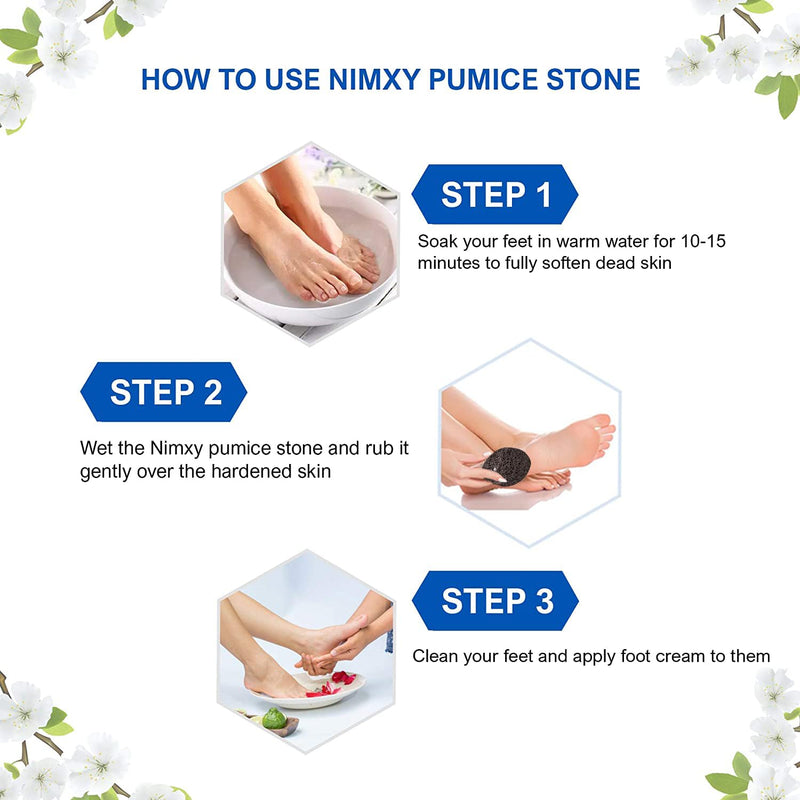 HOW TO USE NIMXY PUMICE STONE

STEP 1

Soak your feet in warm water for 10-15 minutes to fully soften dead skin

STEP 2

Wet the Nimxy pumice stone and rub it gently over the hardened skin

STEP 3

Clean your feet and apply foot cream to them