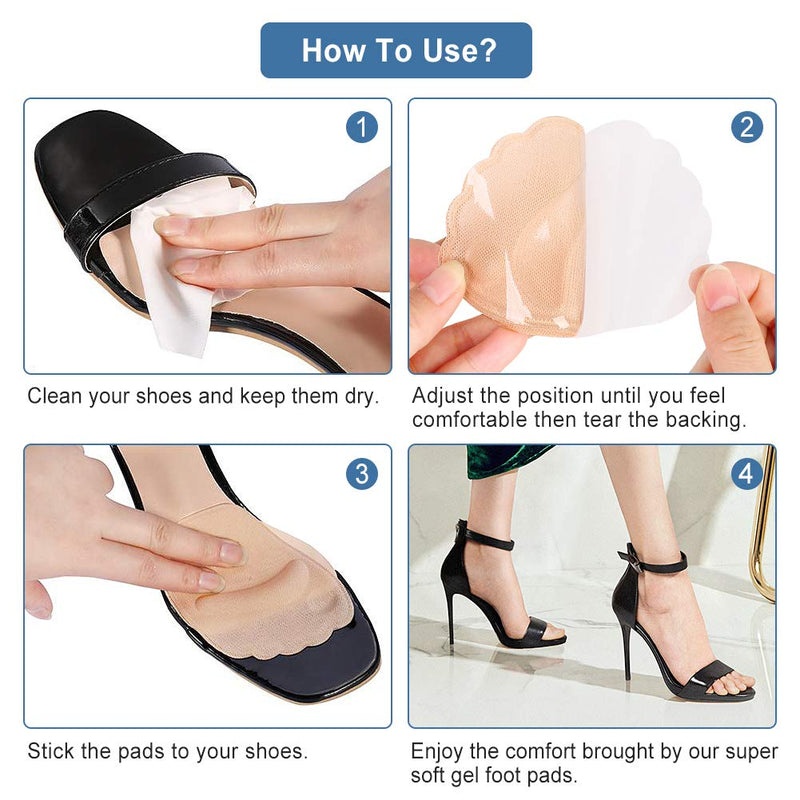 How To Use?

1

Clean your shoes and keep them dry.

2

Adjust the position until you feel comfortable then tear the backing.

3

Stick the pads to your shoes.

4

Enjoy the comfort brought by our super soft gel foot pads.