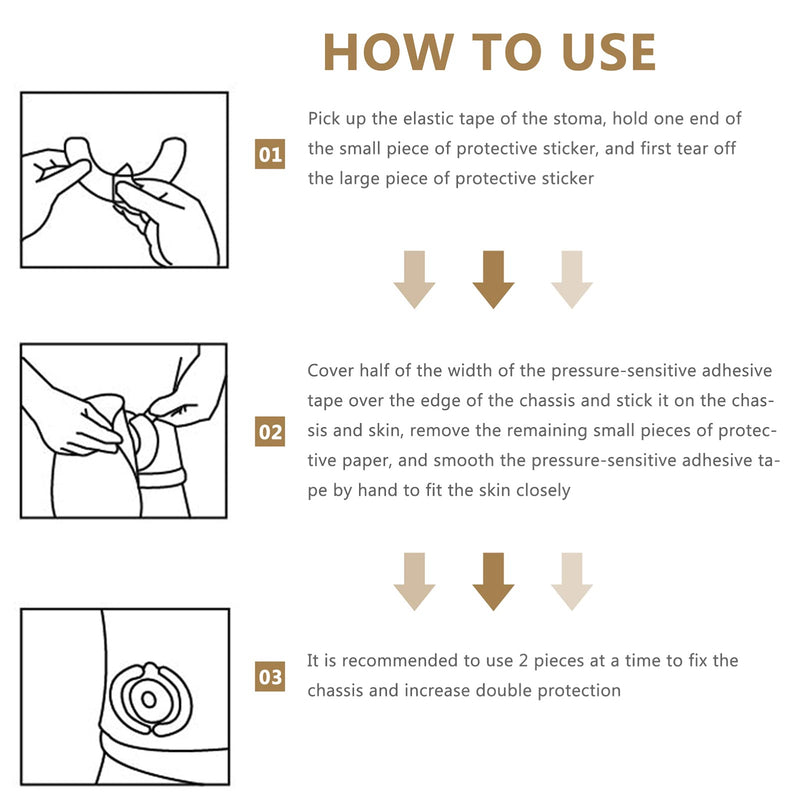 HOW TO USE

01

Pick up the elastic tape of the stoma, hold one end of the small piece of protective sticker, and first tear off the large piece of protective sticker

02

Cover half of the width of the pressure-sensitive adhesive tape over the edge of the chassis and stick it on the chassis and skin, remove the remaining small pieces of protective paper, and smooth the pressure-sensitive adhesive tape by hand to fit the skin closely

03

It is recommended to use 2 pieces at a time to fix the chassis and increase double protection