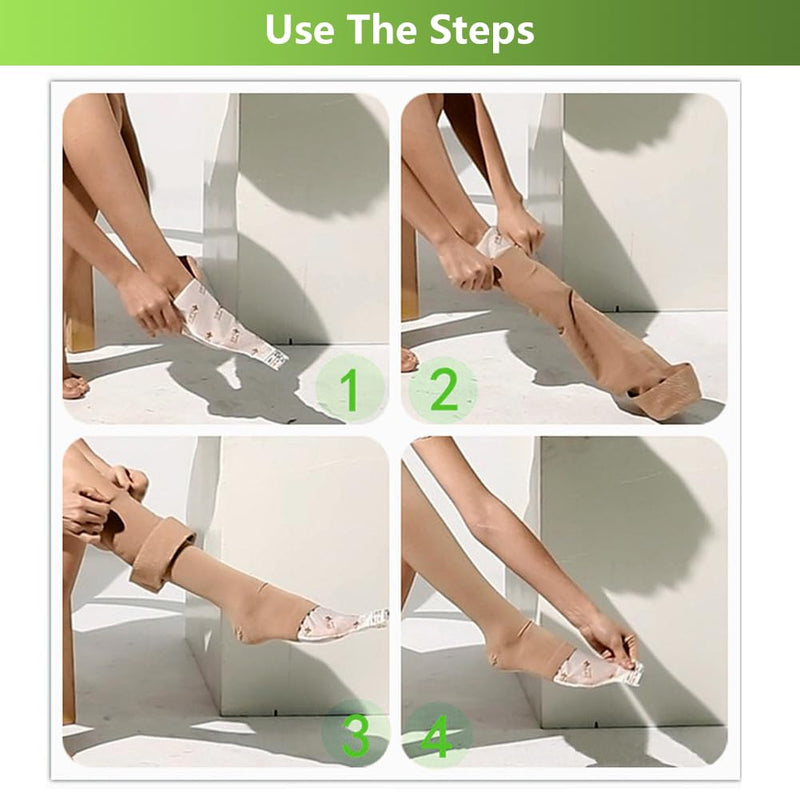 Use The Steps

1

2

3

4