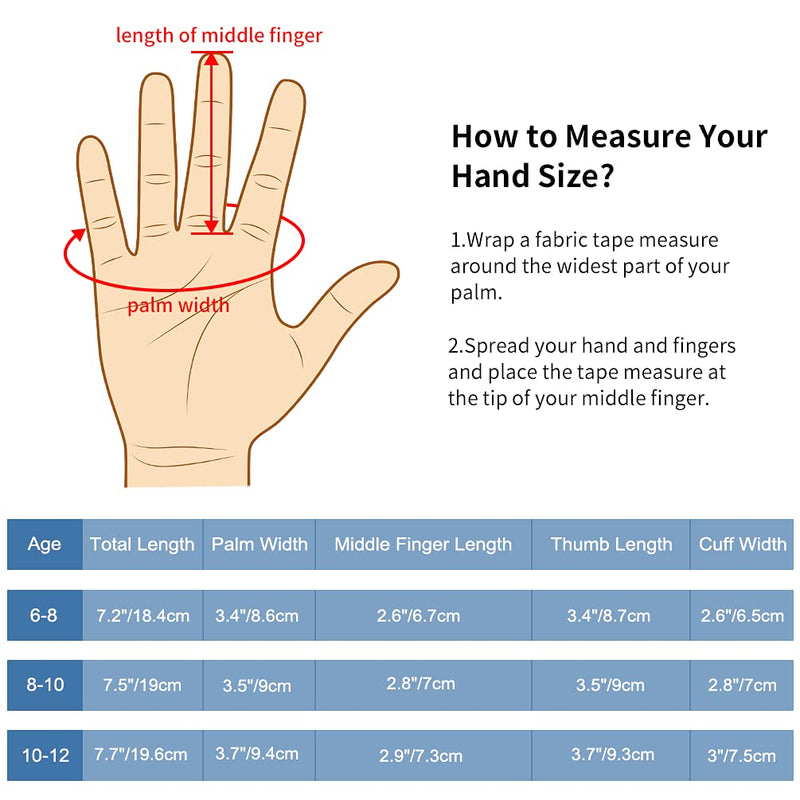 length of middle finger

palm width

How to Measure Your Hand Size?

1.Wrap a fabric tape measure around the widest part of your palm.

2.Spread your hand and fingers and place the tape measure at the tip of your middle finger.

| Age | Total Length | Palm Width | Middle Finger Length | Thumb Length | Cuff Width |
|---|---|---|---|---|---|
| 6-8 | 7.2"/18.4cm | 3.4"/8.6cm | 2.6"/6.7cm | 3.4"/8.7cm | 2.6"/6.5cm |
| 8-10 | 7.5"/19cm | 3.5"/9cm | 2.8"/7cm | 3.5"/9cm | 2.8"/7cm |
| 10-12 | 7.7"/19.6cm | 3.7"/9.4cm | 2.9"/7.3cm | 3.7"/9.3cm | 3"/7.5cm |