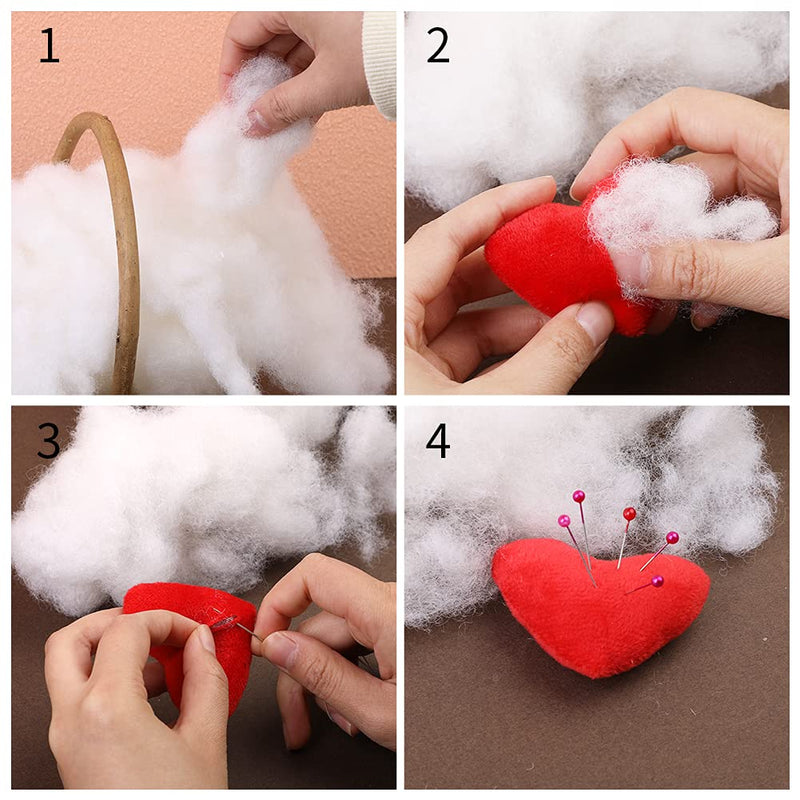 1

2

3

4