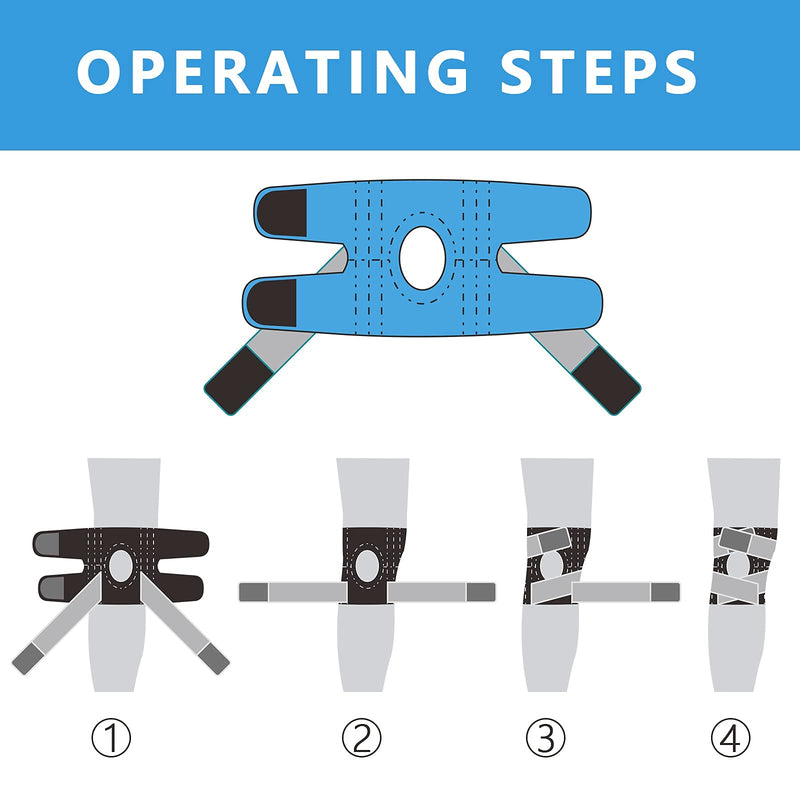 OPERATING STEPS

①

②

③

④