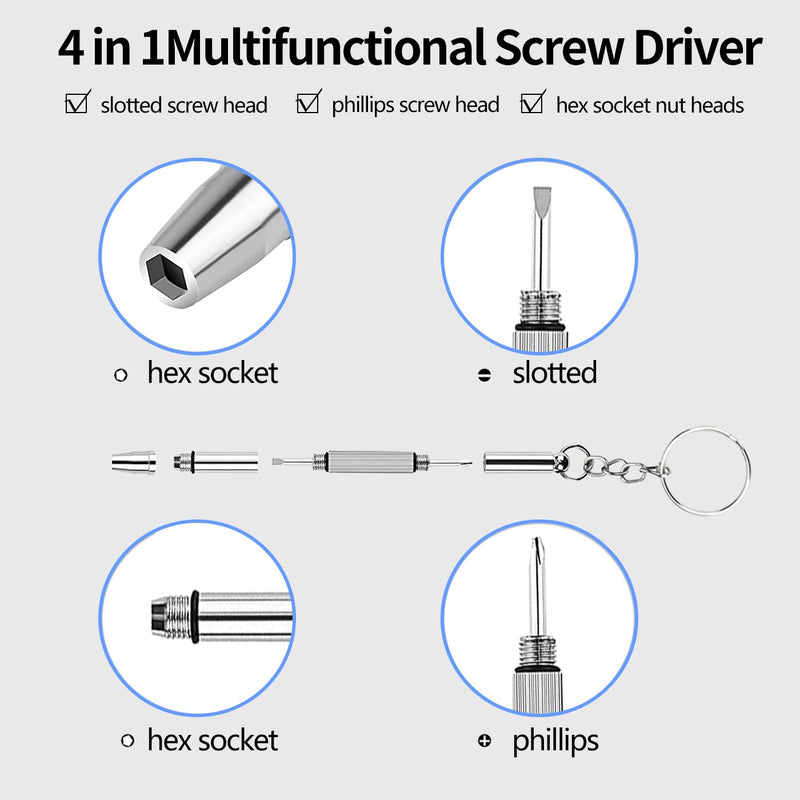 4 in 1Multifunctional Screw Driver

☑ slotted screw head ☑ phillips screw head ☑ hex socket nut heads

hex socket

slotted

hex socket

phillips