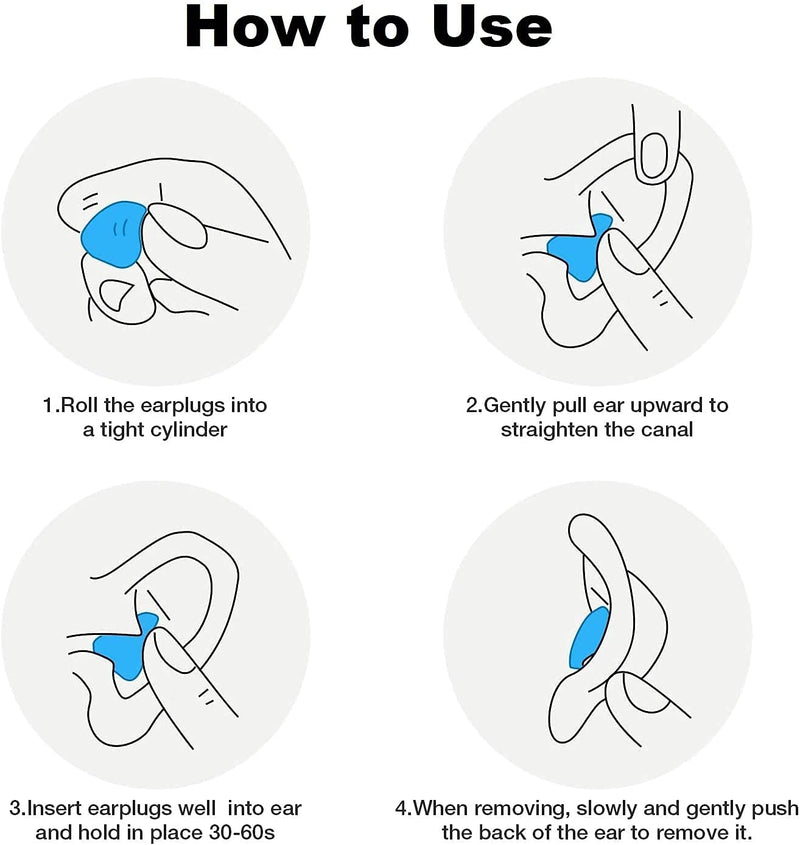 How to Use

1.Roll the earplugs into a tight cylinder

2.Gently pull ear upward to straighten the canal

3.Insert earplugs well into ear and hold in place 30-60s

4.When removing, slowly and gently push the back of the ear to remove it.