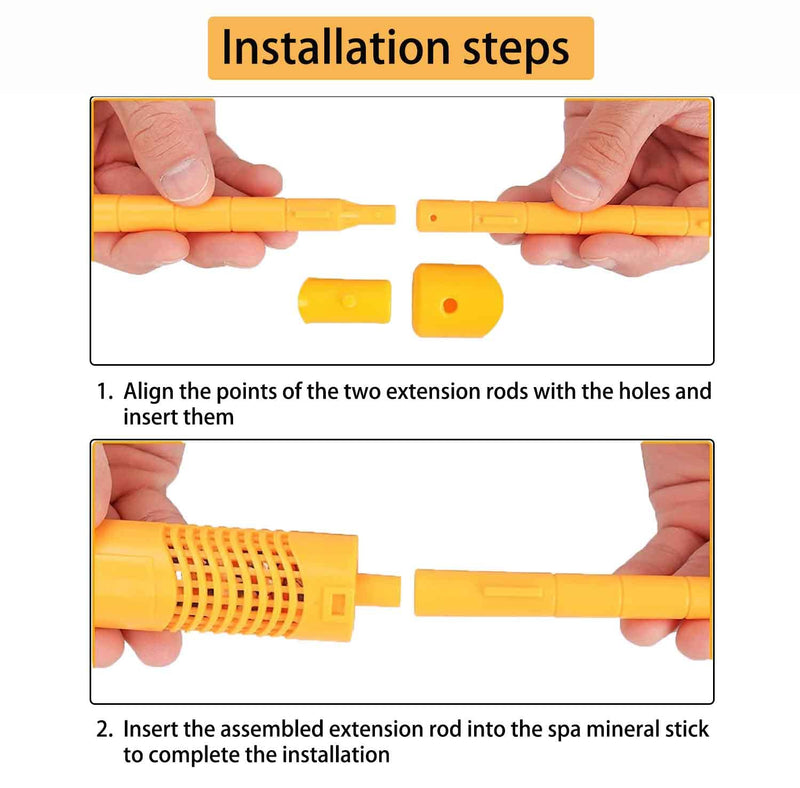 Installation steps

1. Align the points of the two extension rods with the holes and insert them

2. Insert the assembled extension rod into the spa mineral stick to complete the installation