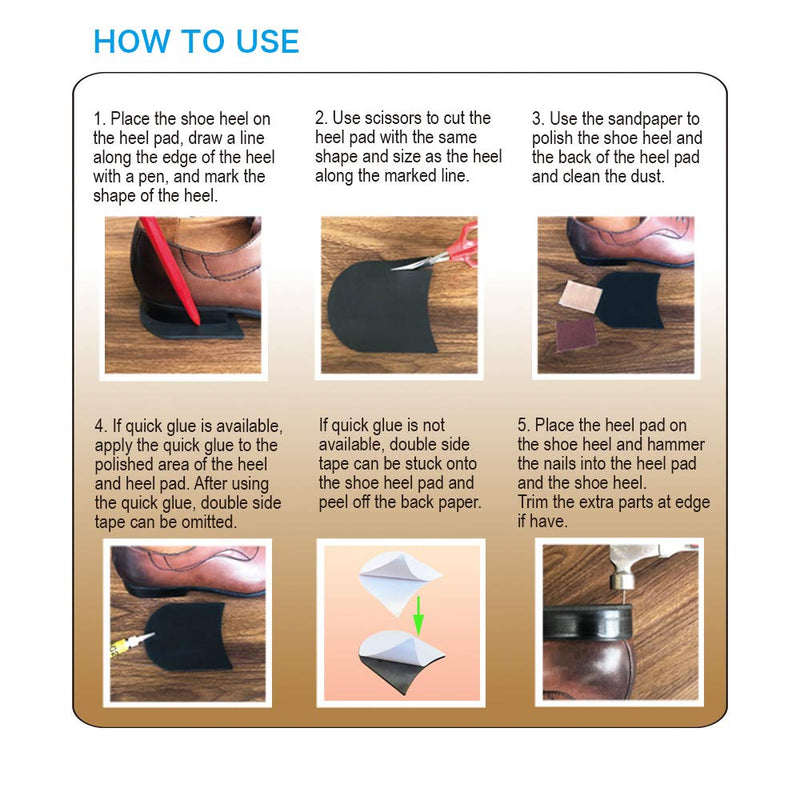 HOW TO USE

1. Place the shoe heel on the heel pad, draw a line along the edge of the heel with a pen, and mark the shape of the heel.

2. Use scissors to cut the heel pad with the same shape and size as the heel along the marked line.

3. Use the sandpaper to polish the shoe heel and the back of the heel pad and clean the dust.

4. If quick glue is available, apply the quick glue to the polished area of the heel and heel pad. After using the quick glue, double side tape can be omitted.

If quick glue is not available, double side tape can be stuck onto the shoe heel pad and peel off the back paper.

5. Place the heel pad on the shoe heel and hammer the nails into the heel pad and the shoe heel.
Trim the extra parts at edge if have.