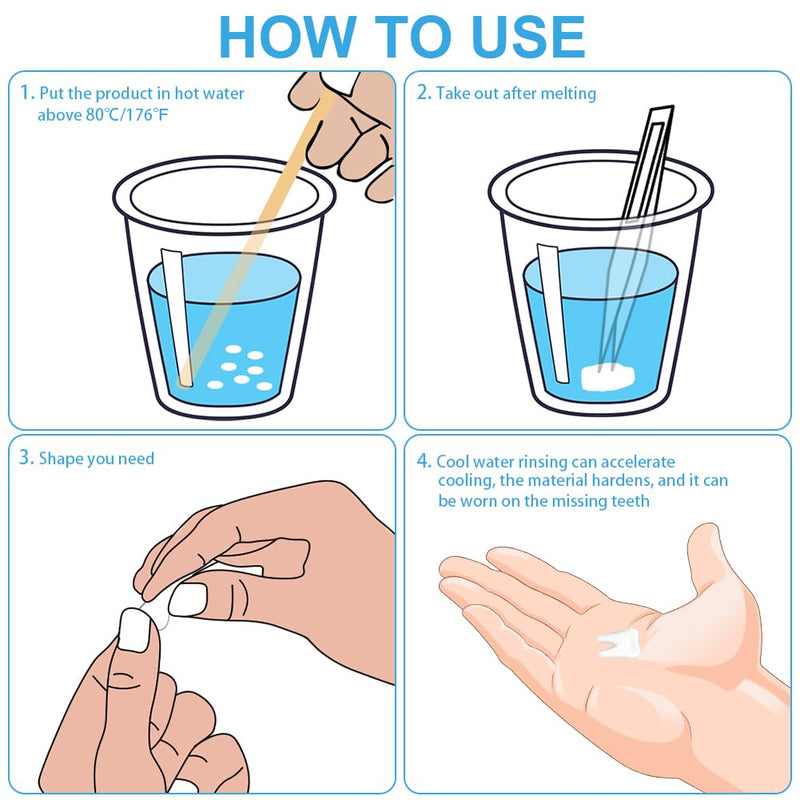 HOW TO USE

1. Put the product in hot water above 80℃/176℉

2. Take out after melting

3. Shape you need

4. Cool water rinsing can accelerate cooling, the material hardens, and it can be worn on the missing teeth