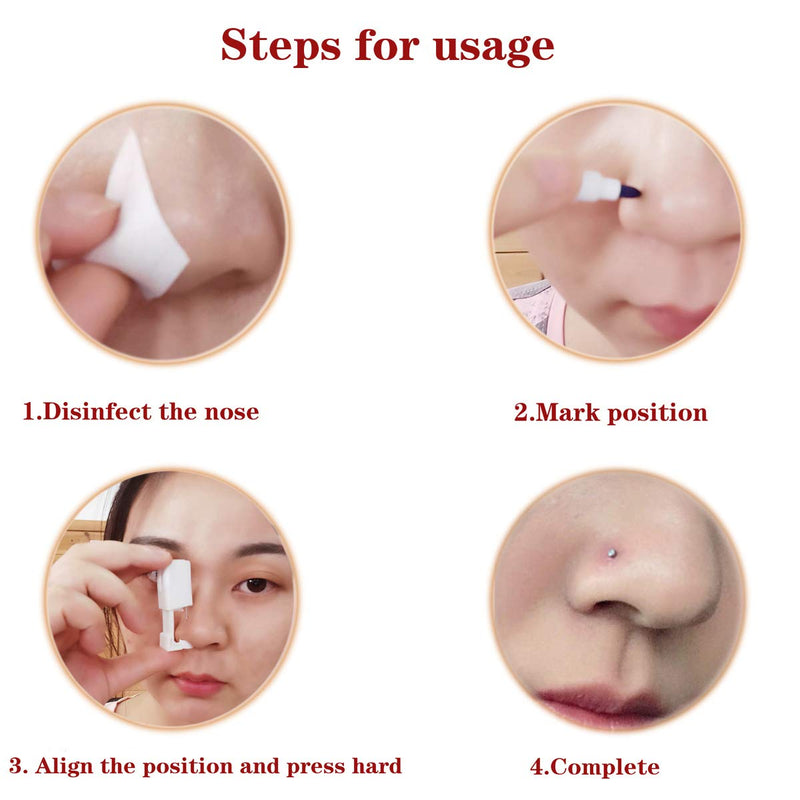 Steps for usage

1.Disinfect the nose

2.Mark position

3. Align the position and press hard

4.Complete