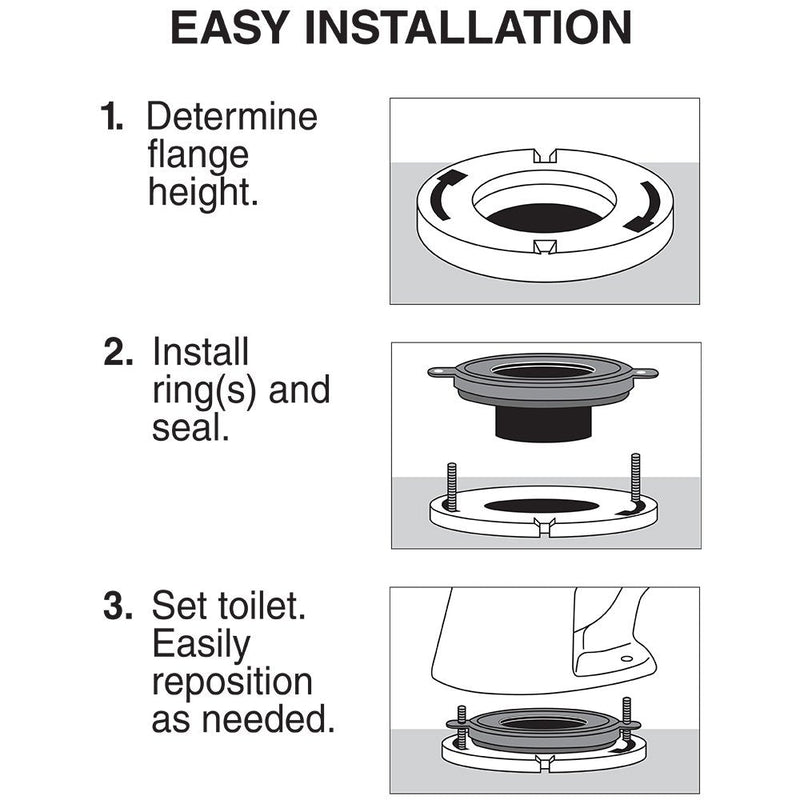 EASY INSTALLATION

1. Determine flange height.

2. Install ring(s) and seal.

3. Set toilet. Easily reposition as needed.