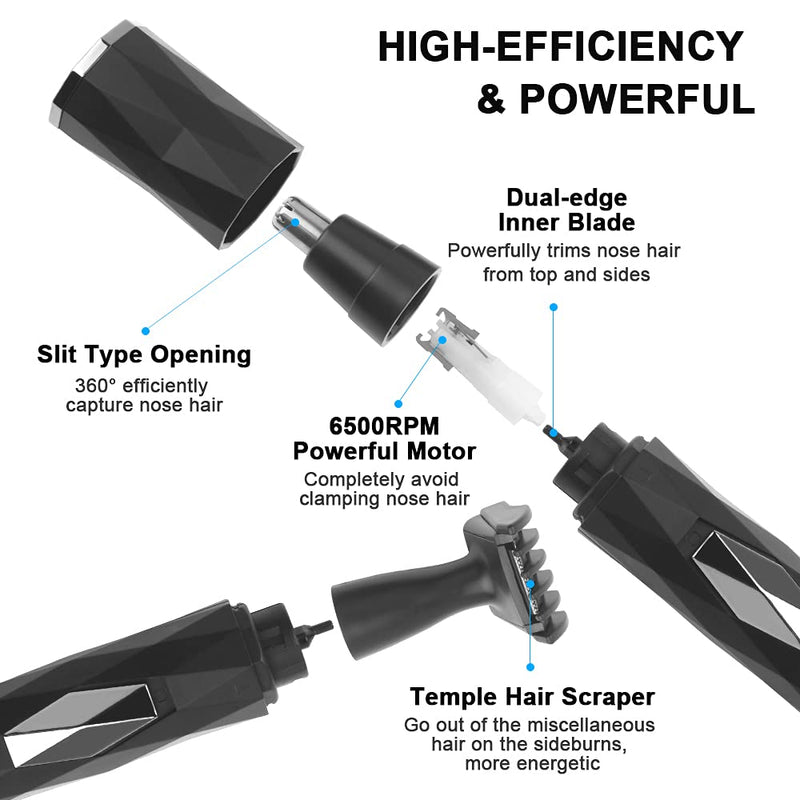 HIGH-EFFICIENCY & POWERFUL

Dual-edge Inner Blade
Powerfully trims nose hair from top and sides

Slit Type Opening
360° efficiently capture nose hair

6500RPM Powerful Motor
Completely avoid clamping nose hair

Temple Hair Scraper
Go out of the miscellaneous hair on the sideburns, more energetic