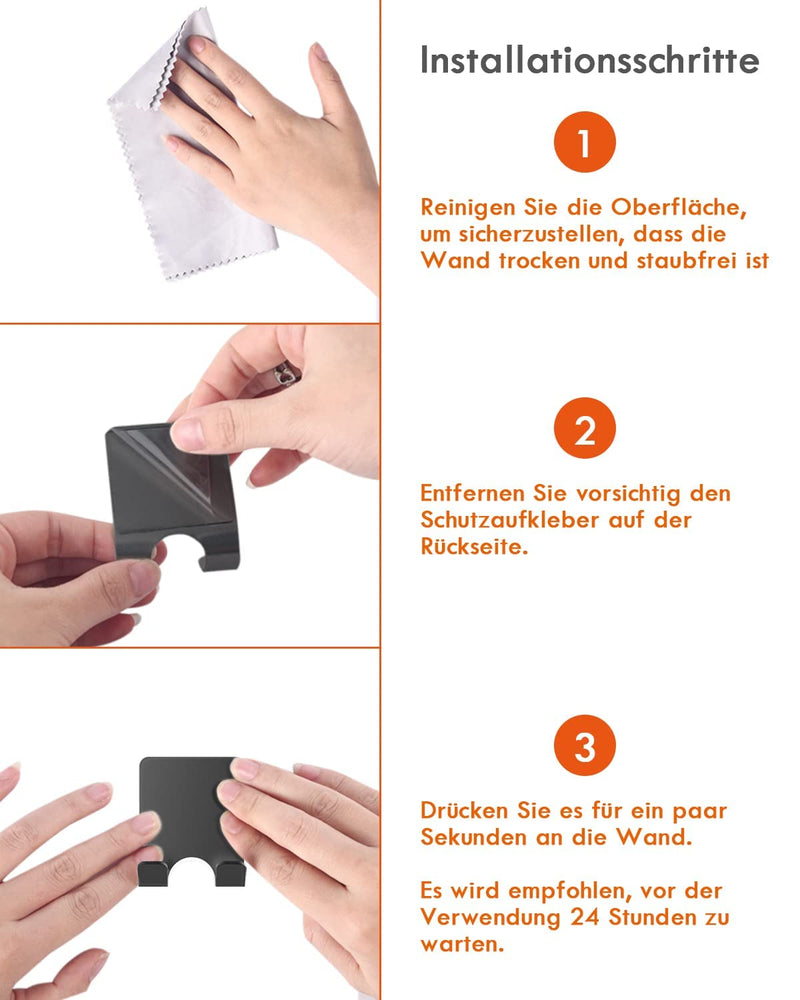 Installationsschritte

1

Reinigen Sie die Oberfläche, um sicherzustellen, dass die Wand trocken und staubfrei ist

2

Entfernen Sie vorsichtig den Schutzaufkleber auf der Rückseite.

3

Drücken Sie es für ein paar Sekunden an die Wand.

Es wird empfohlen, vor der Verwendung 24 Stunden zu warten.