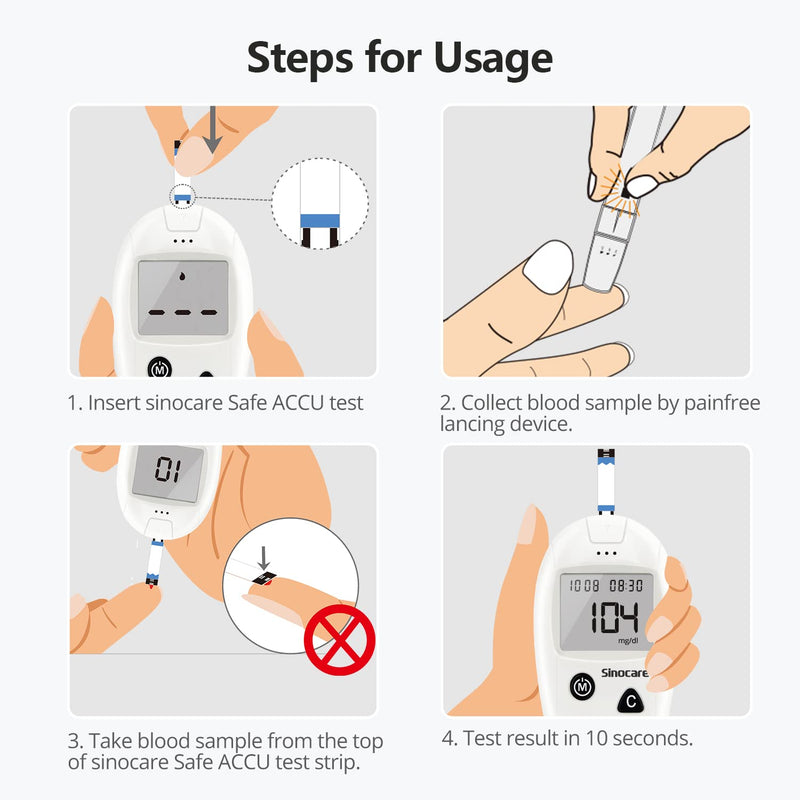 Steps for Usage

M

1. Insert sinocare Safe ACCU test

2. Collect blood sample by painfree lancing device.

01

3. Take blood sample from the top of sinocare Safe ACCU test strip.

10 08 08:30

104

mg/dl

Sinocare

M

C

4. Test result in 10 seconds.