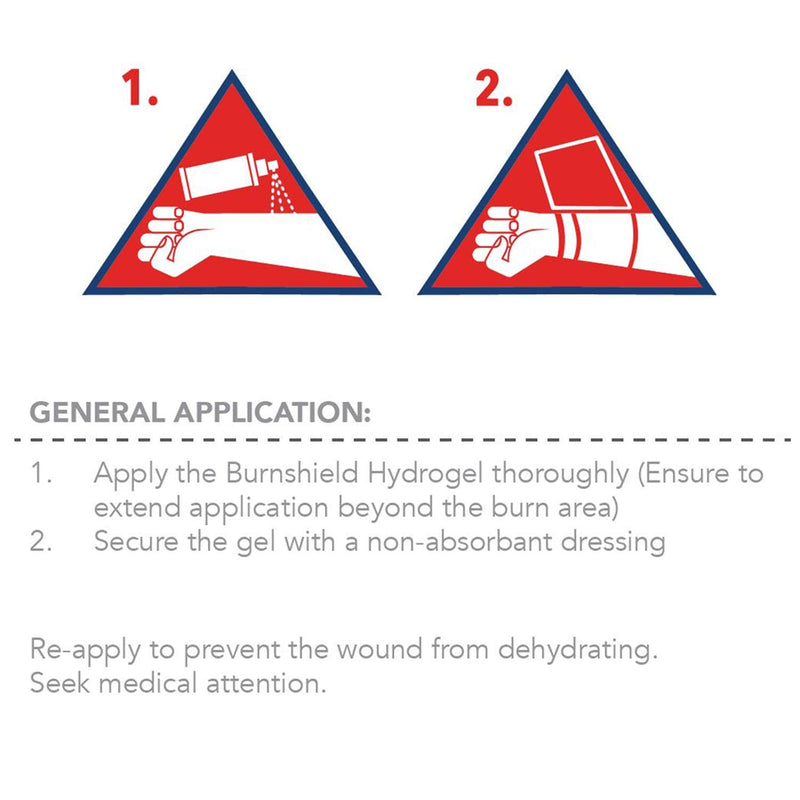 1.

2.

GENERAL APPLICATION:

1. Apply the Burnshield Hydrogel thoroughly (Ensure to extend application beyond the burn area)
2. Secure the gel with a non-absorbant dressing

Re-apply to prevent the wound from dehydrating.
Seek medical attention.